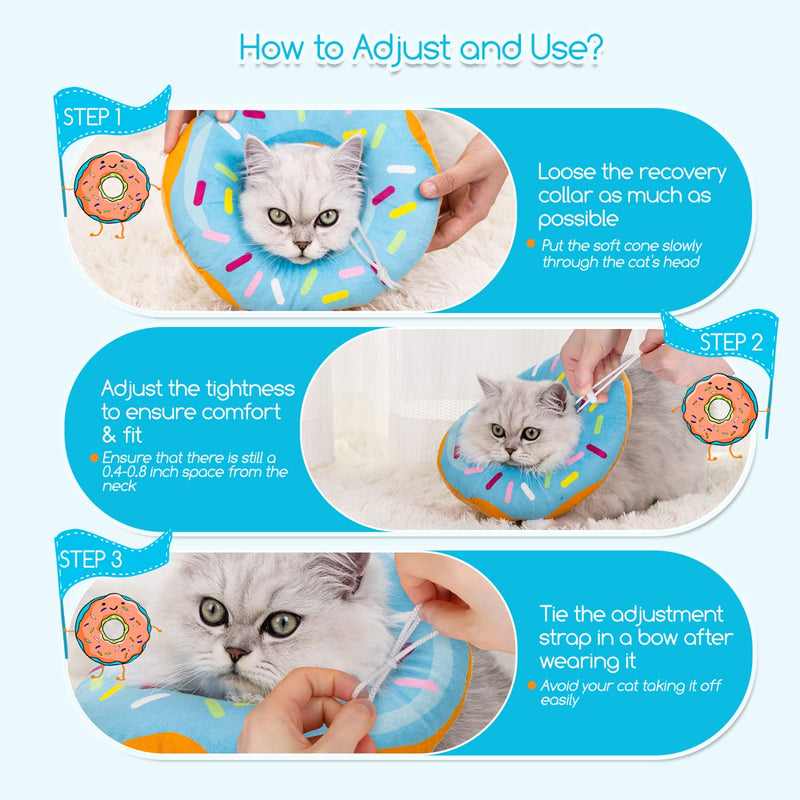 How to Adjust and Use?

STEP 1

Loose the recovery collar as much as possible

Put the soft cone slowly through the cat's head

STEP 2

Adjust the tightness to ensure comfort & fit

Ensure that there is still a 0.4-0.8 inch space from the neck

STEP 3

Tie the adjustment strap in a bow after wearing it

Avoid your cat taking it off easily