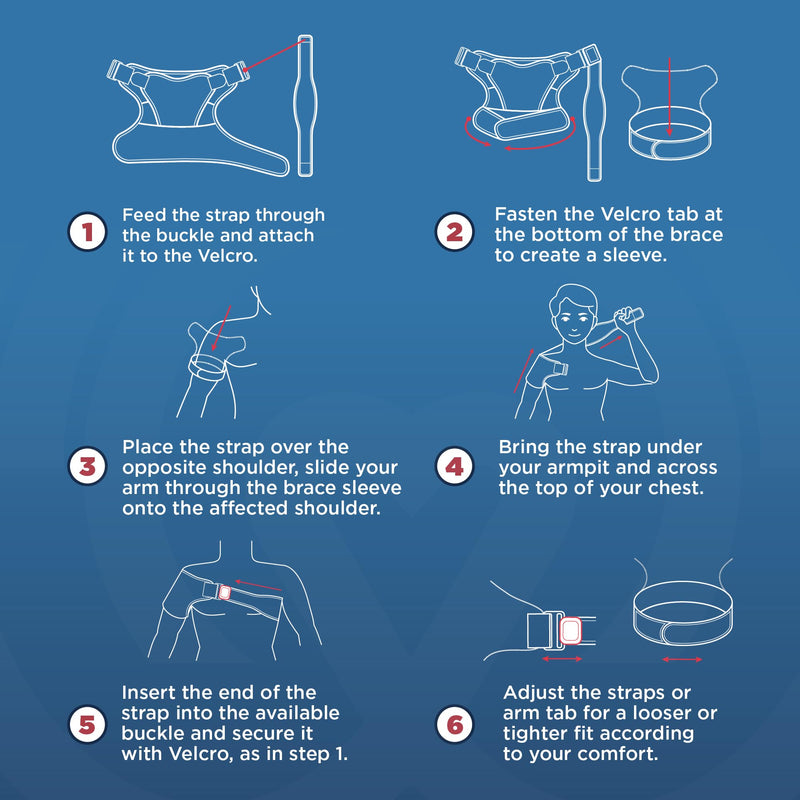 1 Feed the strap through the buckle and attach it to the Velcro.

2 Fasten the Velcro tab at the bottom of the brace to create a sleeve.

3 Place the strap over the opposite shoulder, slide your arm through the brace sleeve onto the affected shoulder.

4 Bring the strap under your armpit and across the top of your chest.

5 Insert the end of the strap into the available buckle and secure it with Velcro, as in step 1.

6 Adjust the straps or arm tab for a looser or tighter fit according to your comfort.