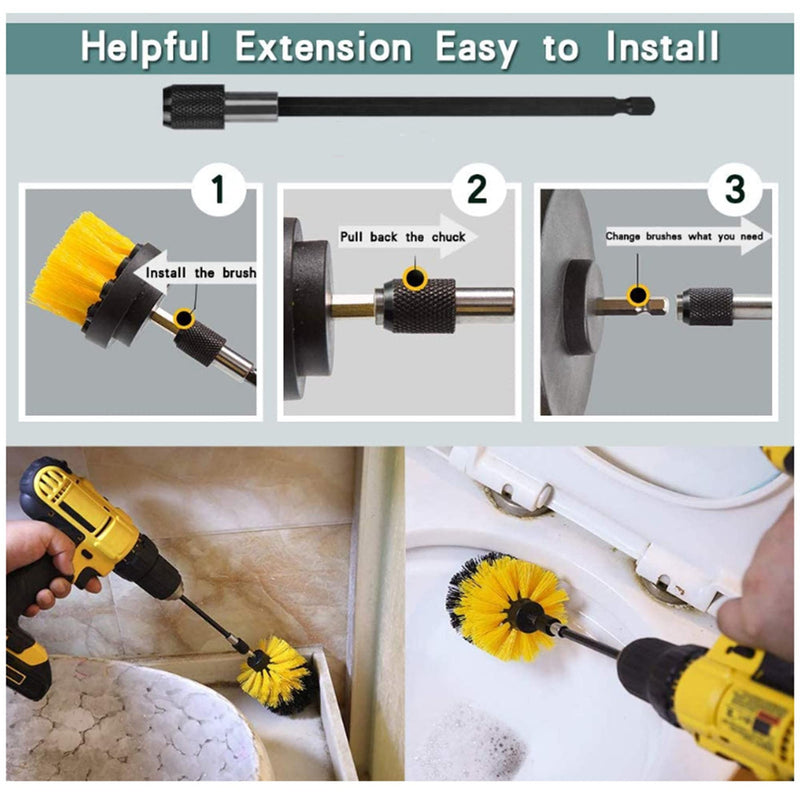 Helpful Extension Easy to Install

1

Install the brush

2

Pull back the chuck

3

Change brushes what you need