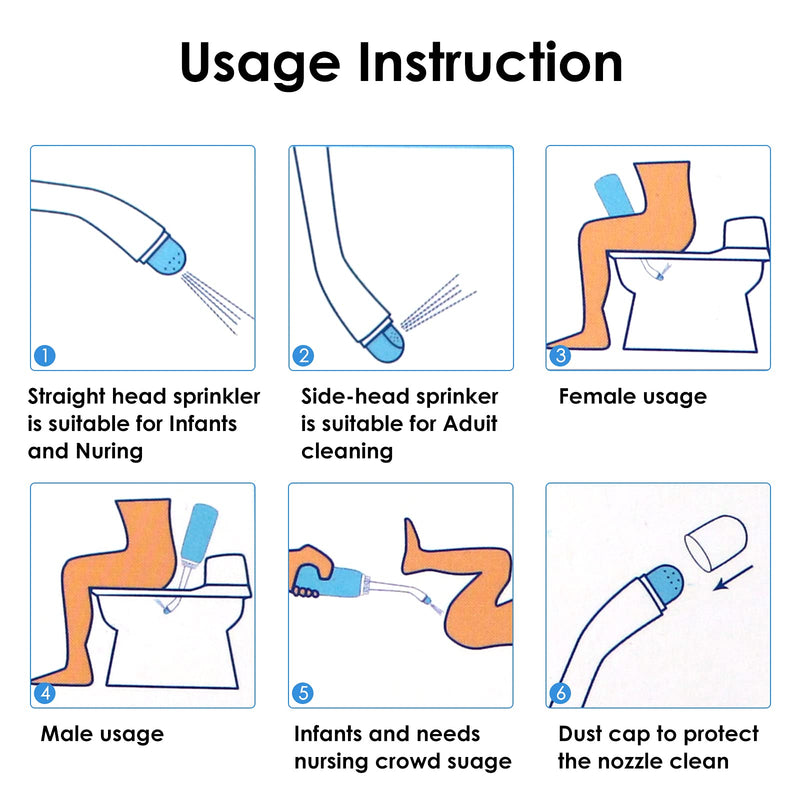 Usage Instruction

1

Straight head sprinkler is suitable for Infants and Nuring

2

Side-head sprinker is suitable for Aduit cleaning

3

Female usage

4

Male usage

5

Infants and needs nursing crowd suage

6

Dust cap to protect the nozzle clean