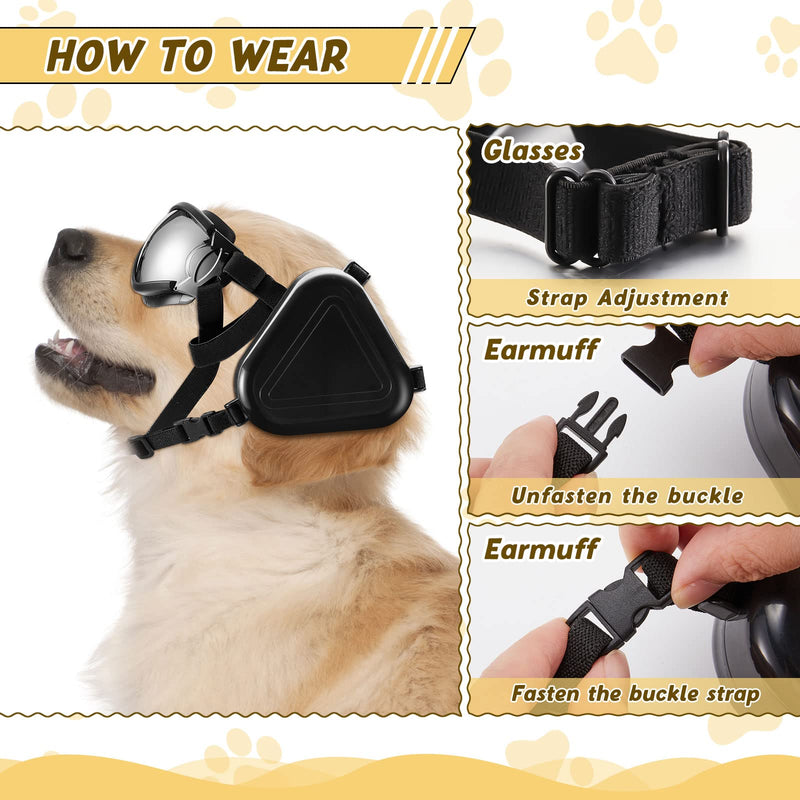 HOW TO WEAR

Glasses

Strap Adjustment

Earmuff

Unfasten the buckle

Earmuff

Fasten the buckle strap