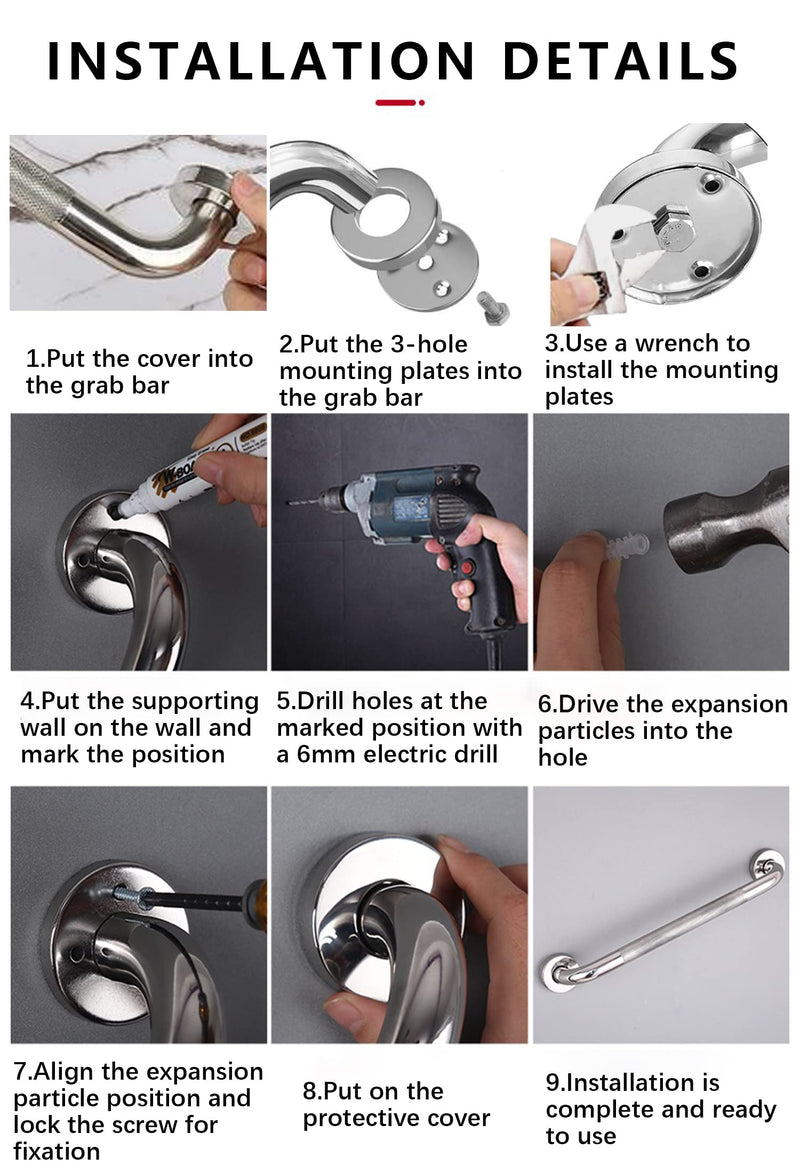 INSTALLATION DETAILS

1.Put the cover into the grab bar

2.Put the 3-hole mounting plates into the grab bar

3.Use a wrench to install the mounting plates

4.Put the supporting wall on the wall and mark the position

5.Drill holes at the marked position with a 6mm electric drill

6.Drive the expansion particles into the hole

7.Align the expansion particle position and lock the screw for fixation

8.Put on the protective cover

9.Installation is complete and ready to use