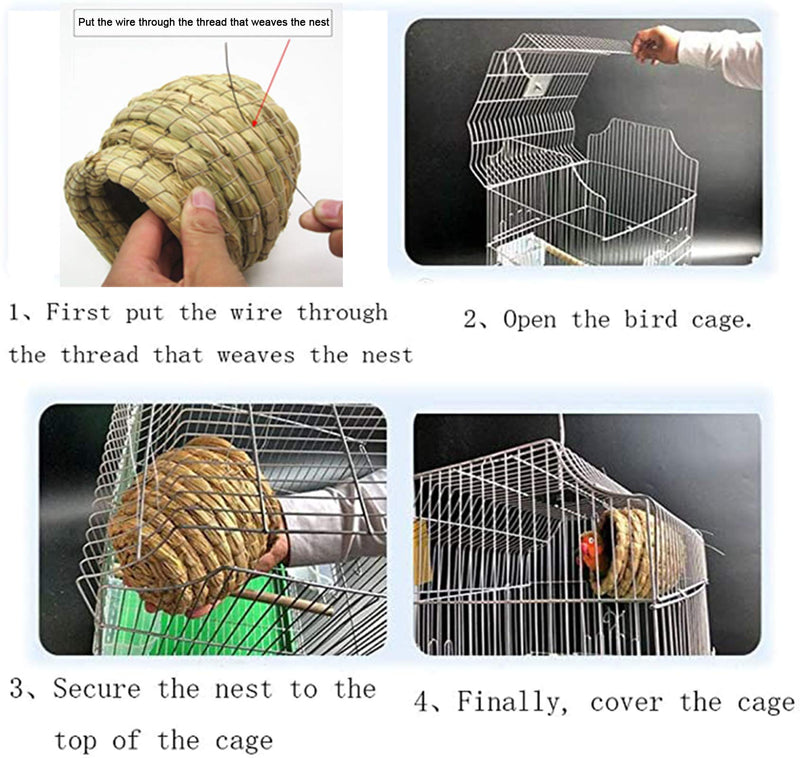 Put the wire through the thread that weaves the nest

1、First put the wire through the thread that weaves the nest

2、Open the bird cage.

3、Secure the nest to the top of the cage

4、Finally, cover the cage