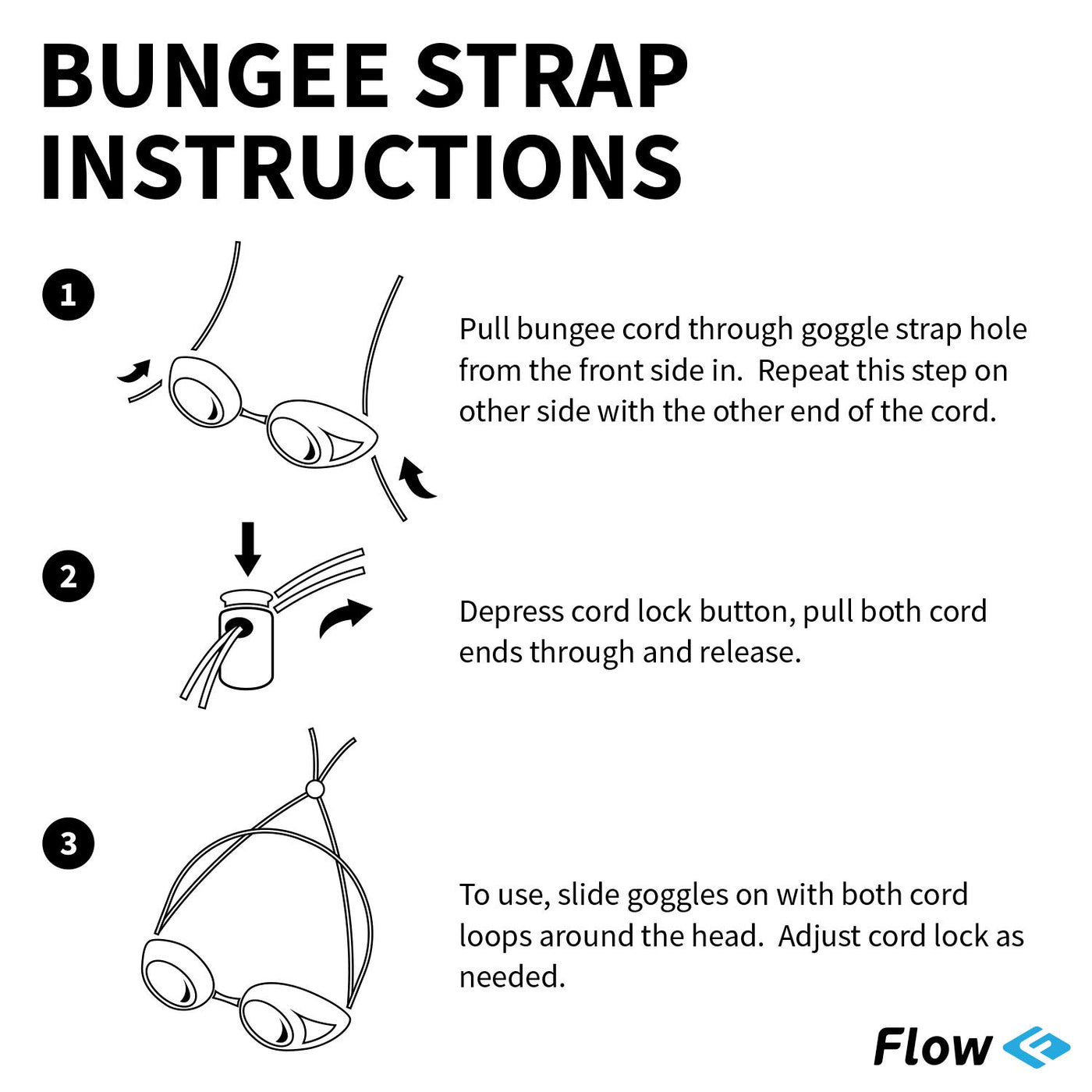 BUNGEE STRAP INSTRUCTIONS

1

Pull bungee cord through goggle strap hole from the front side in.  Repeat this step on other side with the other end of the cord.

2

Depress cord lock button, pull both cord ends through and release.

3

To use, slide goggles on with both cord loops around the head.  Adjust cord lock as needed.

Flow