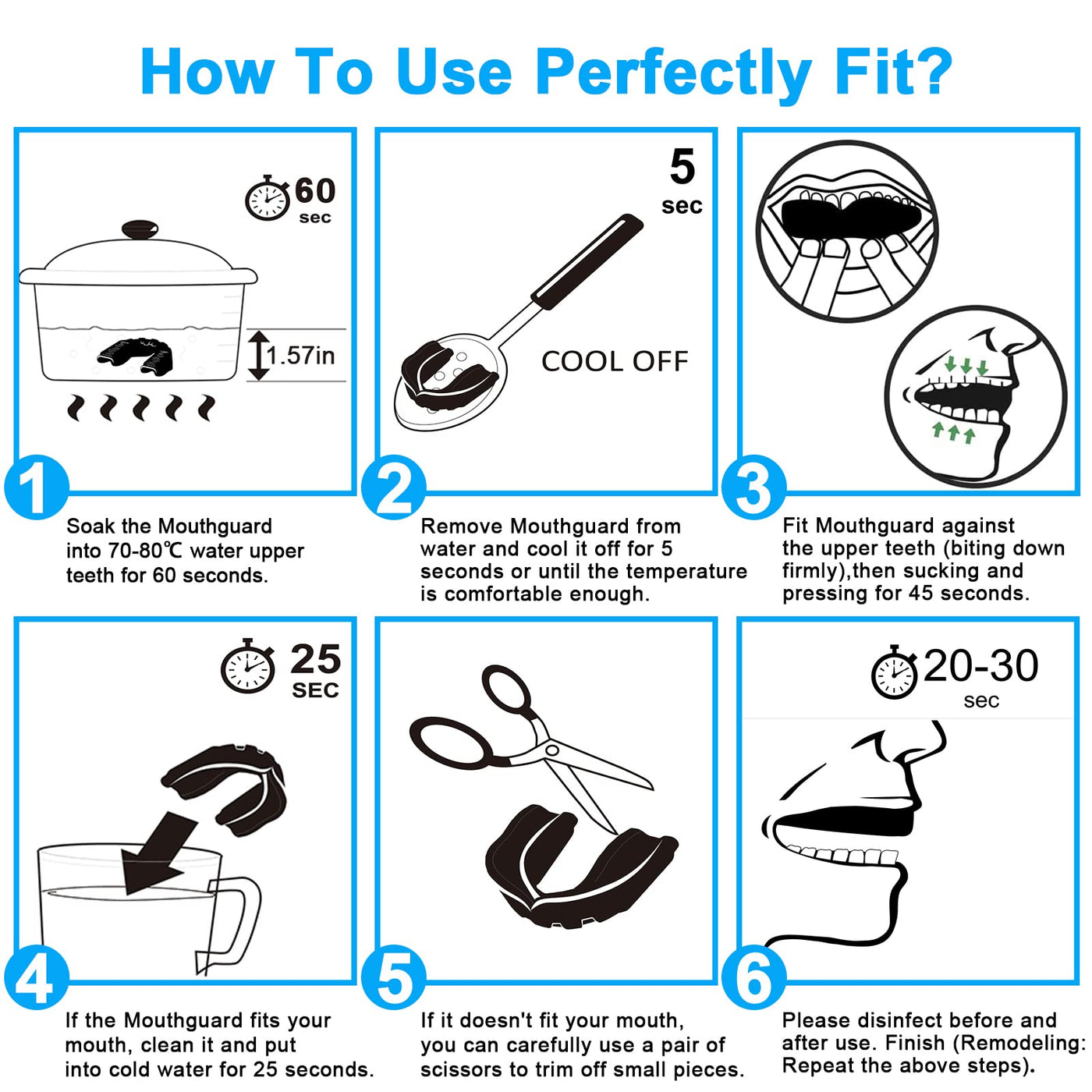 How To Use Perfectly Fit?

60 sec

1.57in

1

Soak the Mouthguard into 70-80℃ water upper teeth for 60 seconds.

5 sec

COOL OFF

2

Remove Mouthguard from water and cool it off for 5 seconds or until the temperature is comfortable enough.

3

Fit Mouthguard against the upper teeth (biting down firmly),then sucking and pressing for 45 seconds.

25 SEC

4

If the Mouthguard fits your mouth, clean it and put into cold water for 25 seconds.

5

If it doesn't fit your mouth, you can carefully use a pair of scissors to trim off small pieces.

20-30 sec

6

Please disinfect before and after use. Finish (Remodeling: Repeat the above steps).