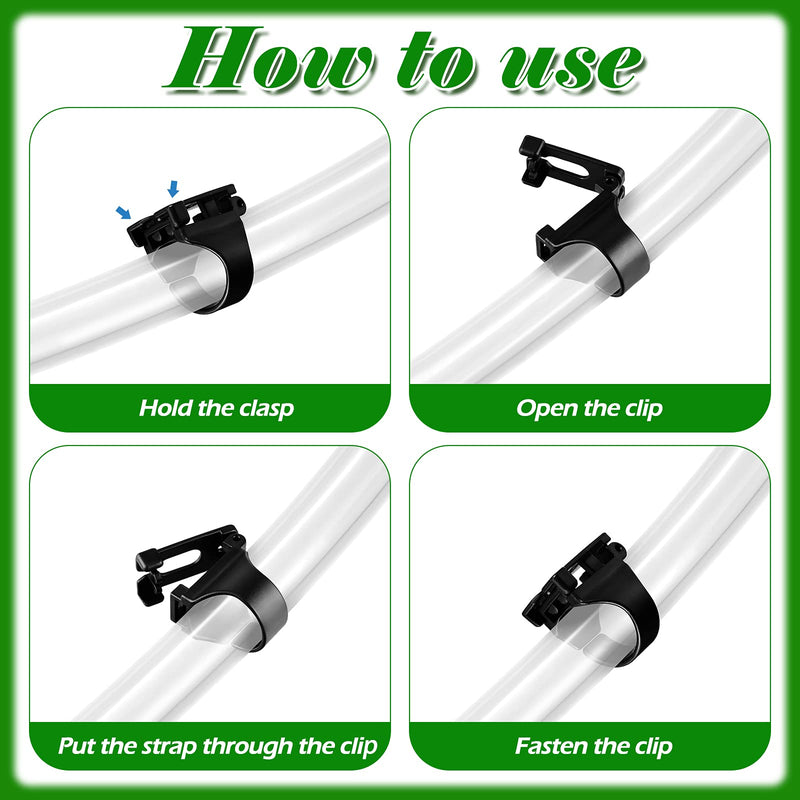 How to use

Hold the clasp

Open the clip

Put the strap through the clip

Fasten the clip