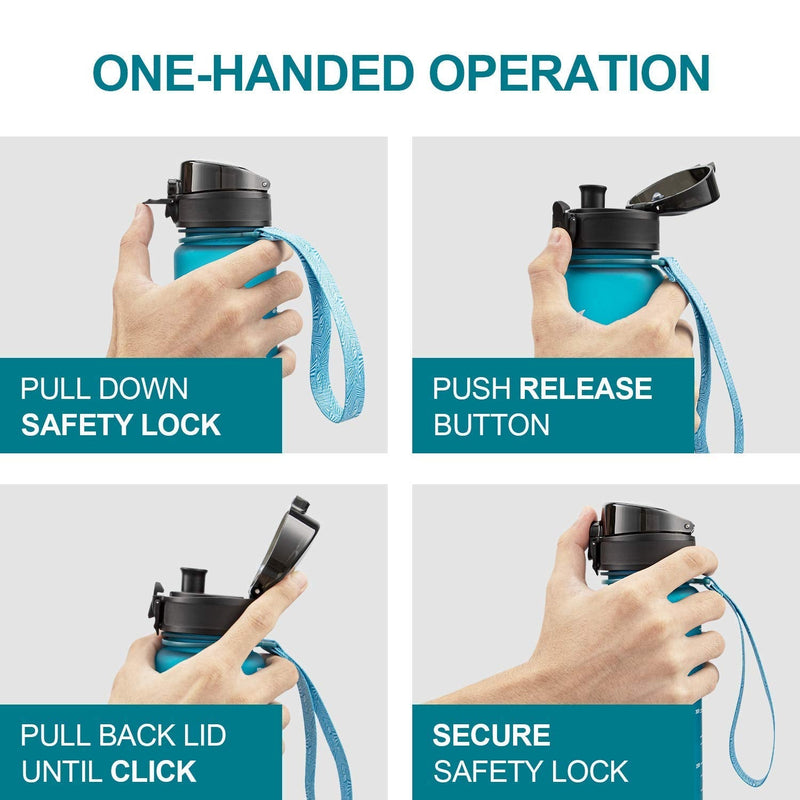 ONE-HANDED OPERATION

PULL DOWN SAFETY LOCK

PUSH RELEASE BUTTON

PULL BACK LID UNTIL CLICK

SECURE SAFETY LOCK