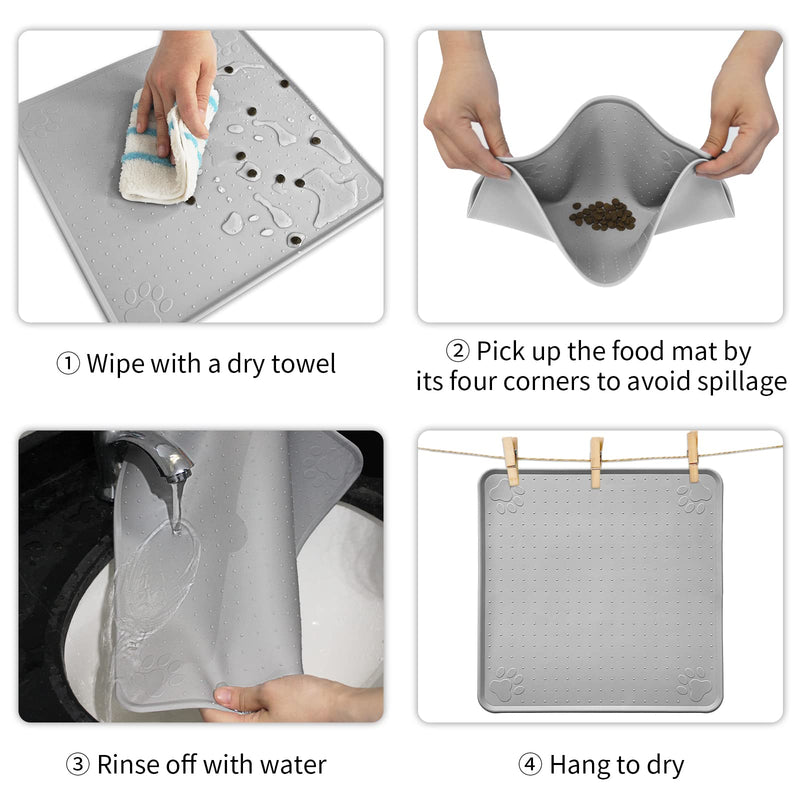 ① Wipe with a dry towel

② Pick up the food mat by its four corners to avoid spillage

③ Rinse off with water

④ Hang to dry