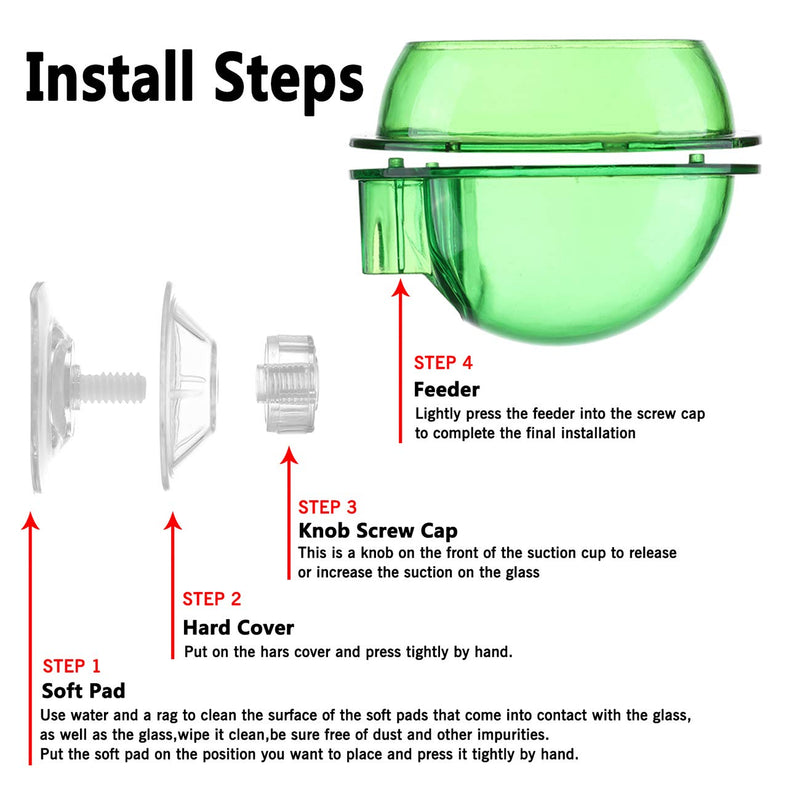 Install Steps

STEP 4
Feeder
Lightly press the feeder into the screw cap to complete the final installation

STEP 3
Knob Screw Cap
This is a knob on the front of the suction cup to release or increase the suction on the glass

STEP 2
Hard Cover
Put on the hars cover and press tightly by hand.

STEP 1
Soft Pad
Use water and a rag to clean the surface of the soft pads that come into contact with the glass, as well as the glass,wipe it clean,be sure free of dust and other impurities.
Put the soft pad on the position you want to place and press it tightly by hand.