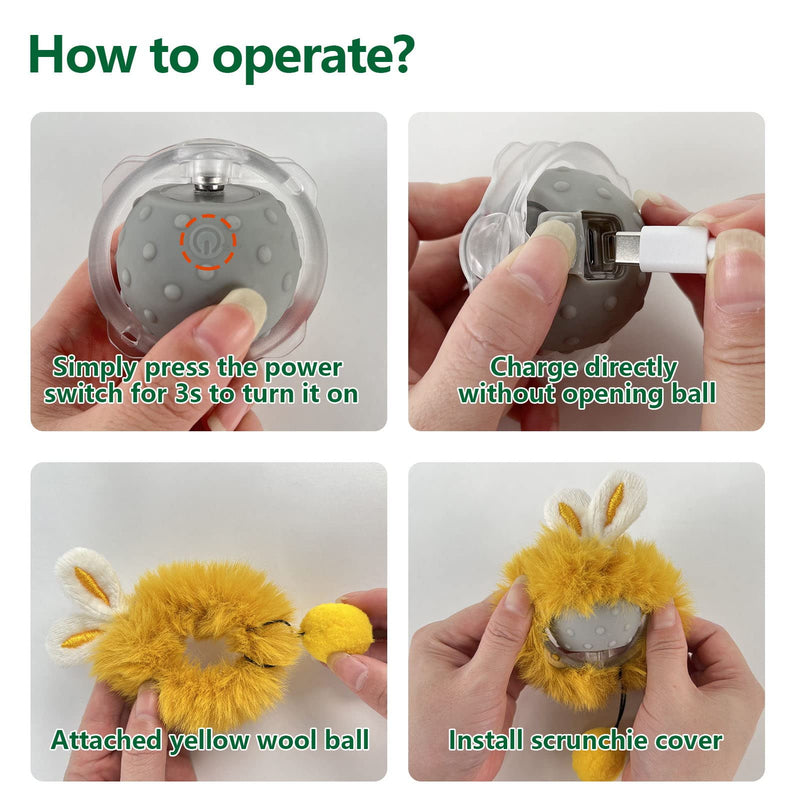 How to operate?

Simply press the power switch for 3s to turn it on

Charge directly without opening ball

Attached yellow wool ball

Install scrunchie cover