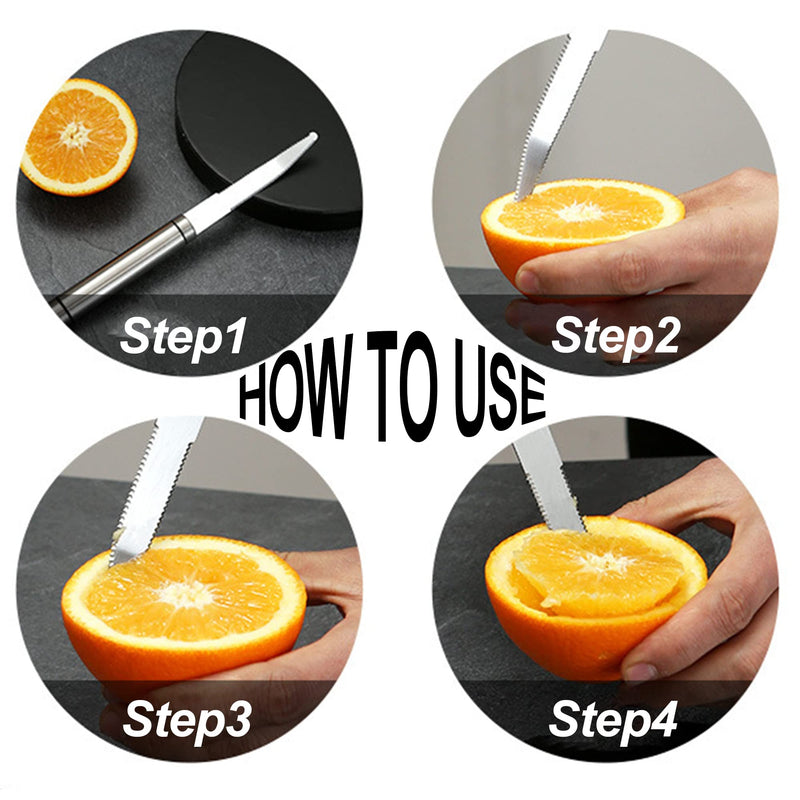 Step1

Step2

HOW TO USE

Step3

Step4