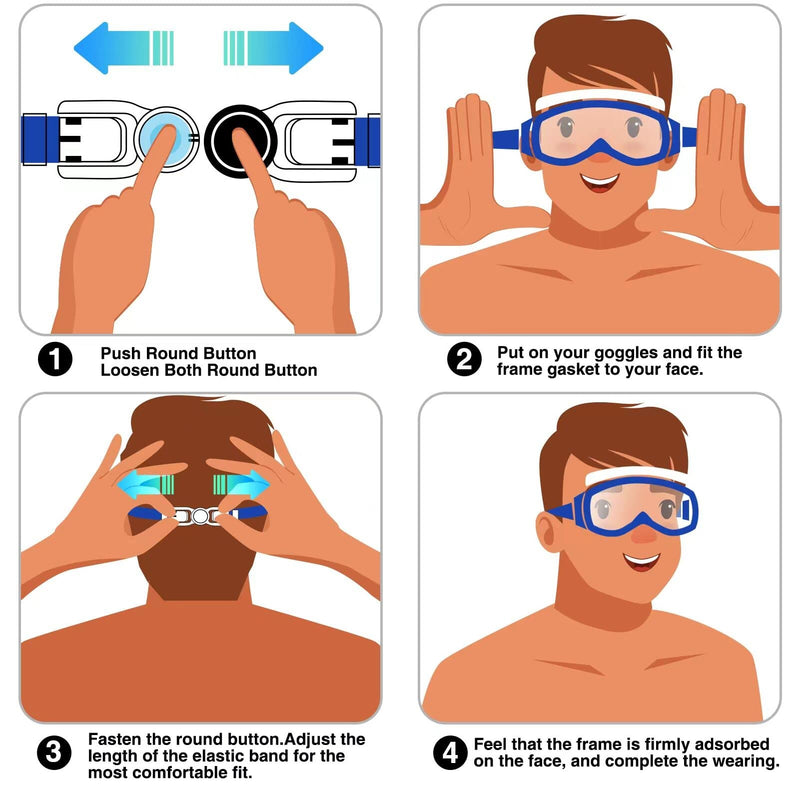 1 Push Round Button
Loosen Both Round Button

2 Put on your goggles and fit the frame gasket to your face.

3 Fasten the round button.Adjust the length of the elastic band for the most comfortable fit.

4 Feel that the frame is firmly adsorbed on the face, and complete the wearing.