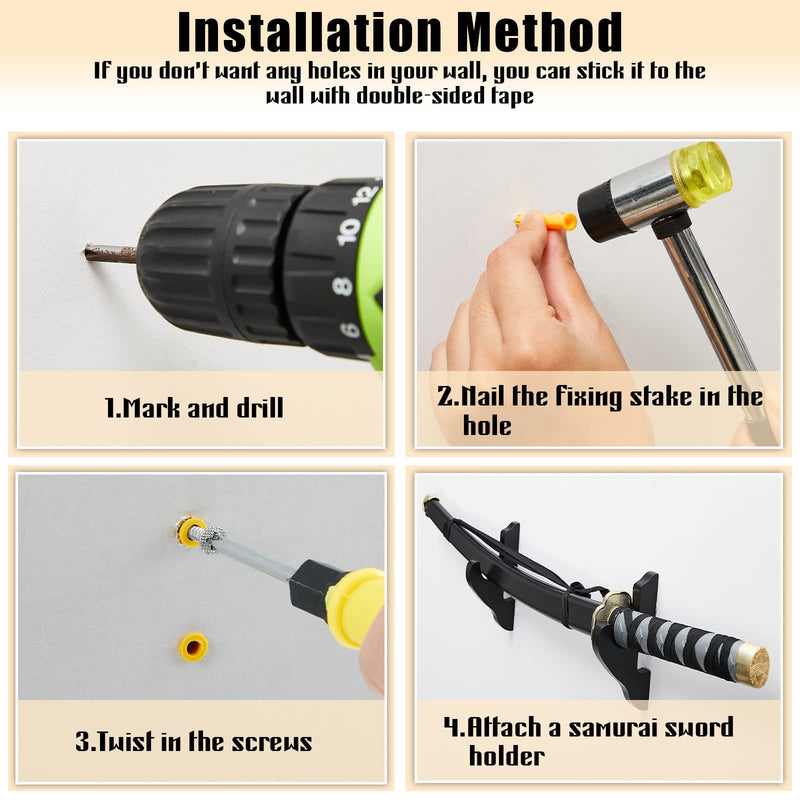 Installation Method

If you don't want any holes in your wall, you can stick it to the wall with double-sided tape

12
10
8
6

1.Mark and drill

2.Nail the fixing stake in the hole

3.Twist in the screws

4.Attach a samurai sword holder