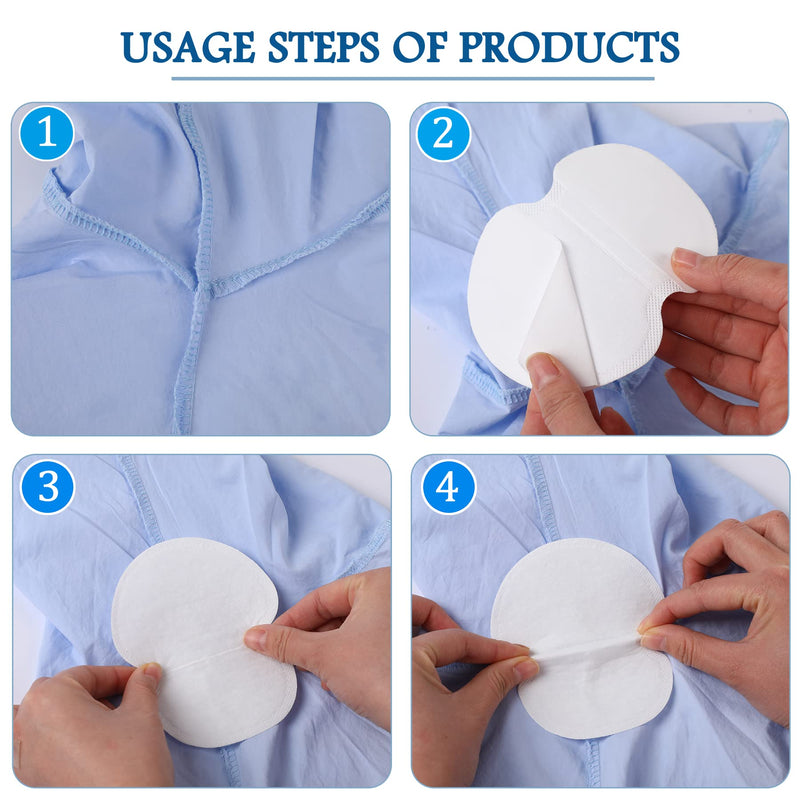 USAGE STEPS OF PRODUCTS

1

2

3

4