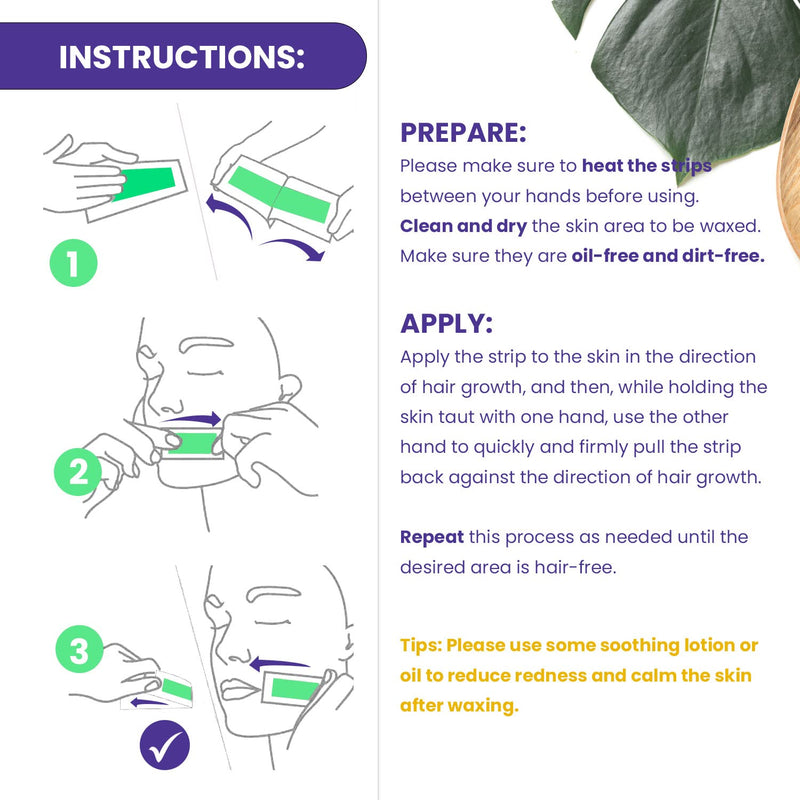 INSTRUCTIONS:

1

2

3

PREPARE:
Please make sure to heat the strips between your hands before using. Clean and dry the skin area to be waxed. Make sure they are oil-free and dirt-free.

APPLY:
Apply the strip to the skin in the direction of hair growth, and then, while holding the skin taut with one hand, use the other hand to quickly and firmly pull the strip back against the direction of hair growth.

Repeat this process as needed until the desired area is hair-free.

Tips: Please use some soothing lotion or oil to reduce redness and calm the skin after waxing.