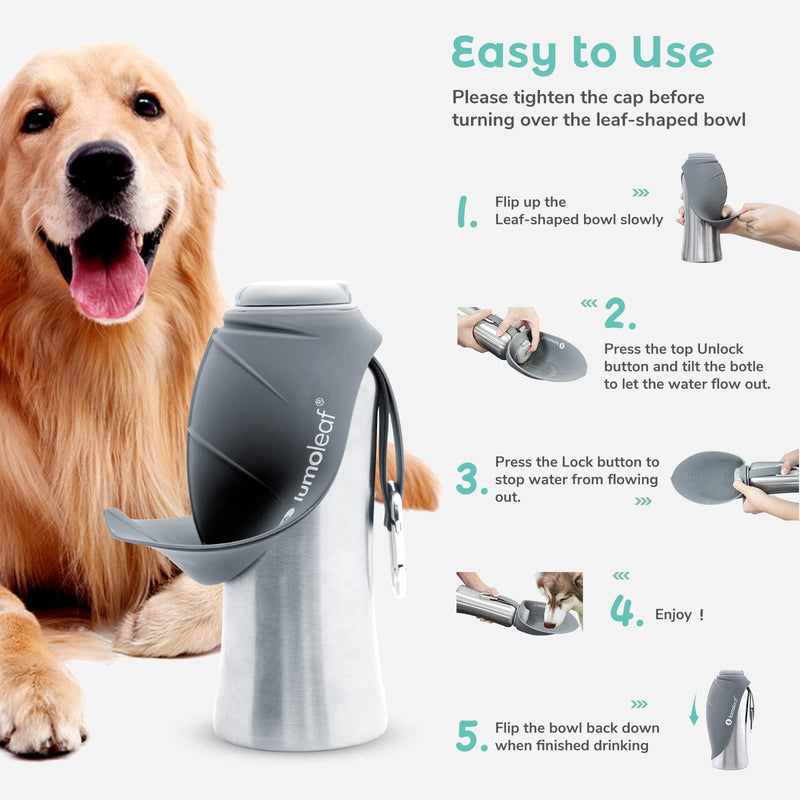 Easy to Use

Please tighten the cap before turning over the leaf-shaped bowl

1. Flip up the Leaf-shaped bowl slowly

2. Press the top Unlock button and tilt the botle to let the water flow out.

3. Press the Lock button to stop water from flowing out.

4. Enjoy !

5. Flip the bowl back down when finished drinking

lumoleaf®