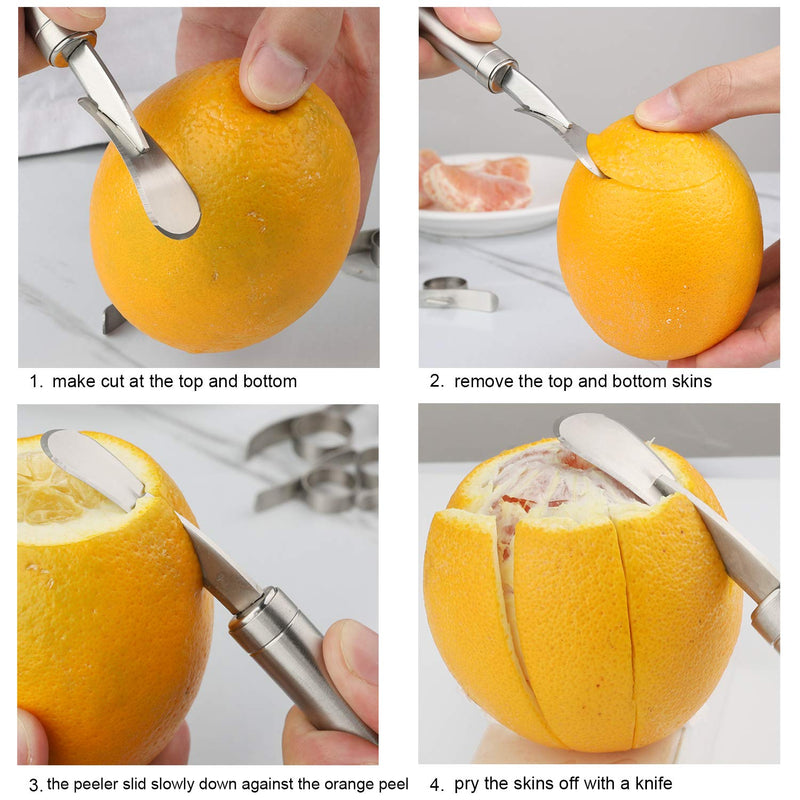 1. make cut at the top and bottom

2. remove the top and bottom skins

3. the peeler slid slowly down against the orange peel

4. pry the skins off with a knife