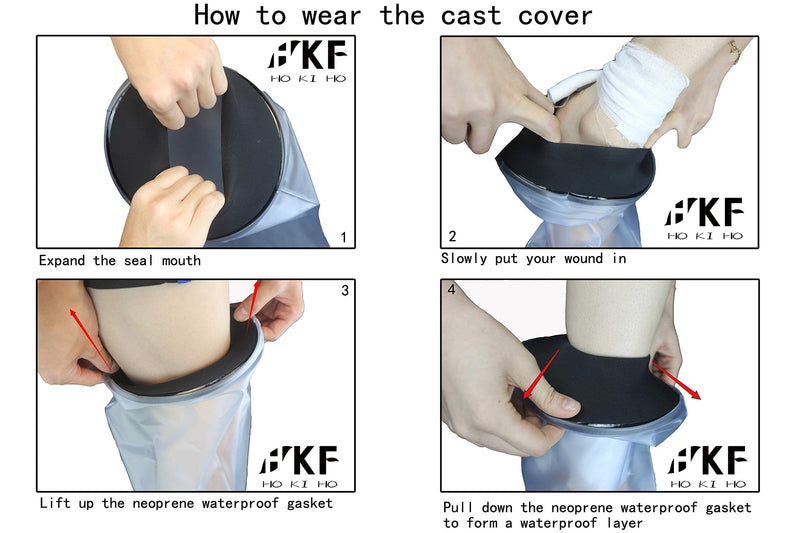 How to wear the cast cover

HKF
HO KI HO

1

Expand the seal mouth

2

HKF
HO KI HO

Slowly put your wound in

3

HKF
HO KI HO

Lift up the neoprene waterproof gasket

4

HKF
HO KI HO

Pull down the neoprene waterproof gasket to form a waterproof layer