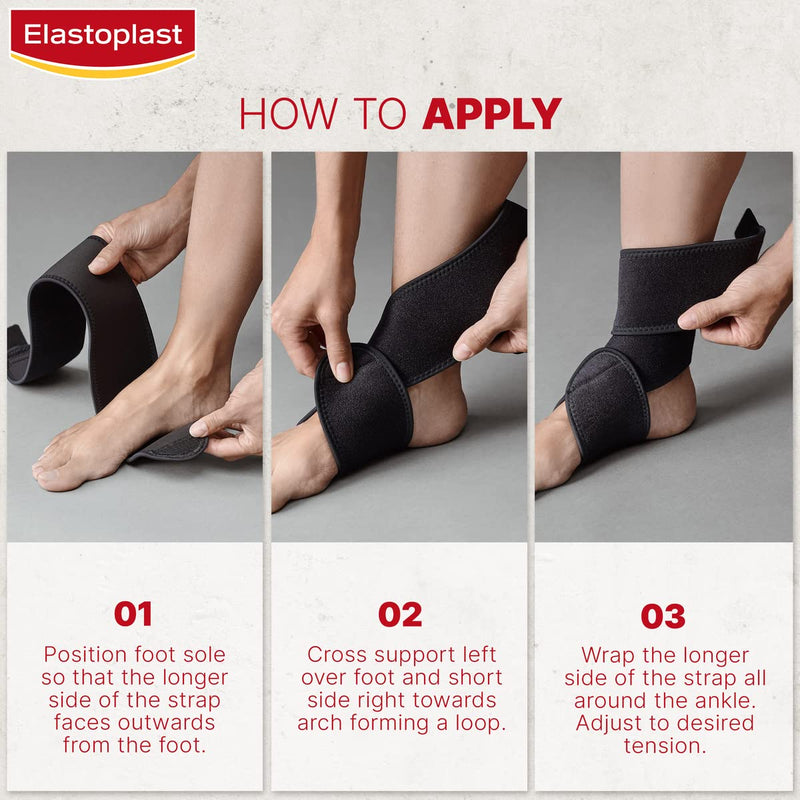 Elastoplast

HOW TO APPLY

01

Position foot sole so that the longer side of the strap faces outwards from the foot.

02

Cross support left over foot and short side right towards arch forming a loop.

03

Wrap the longer side of the strap all around the ankle. Adjust to desired tension.