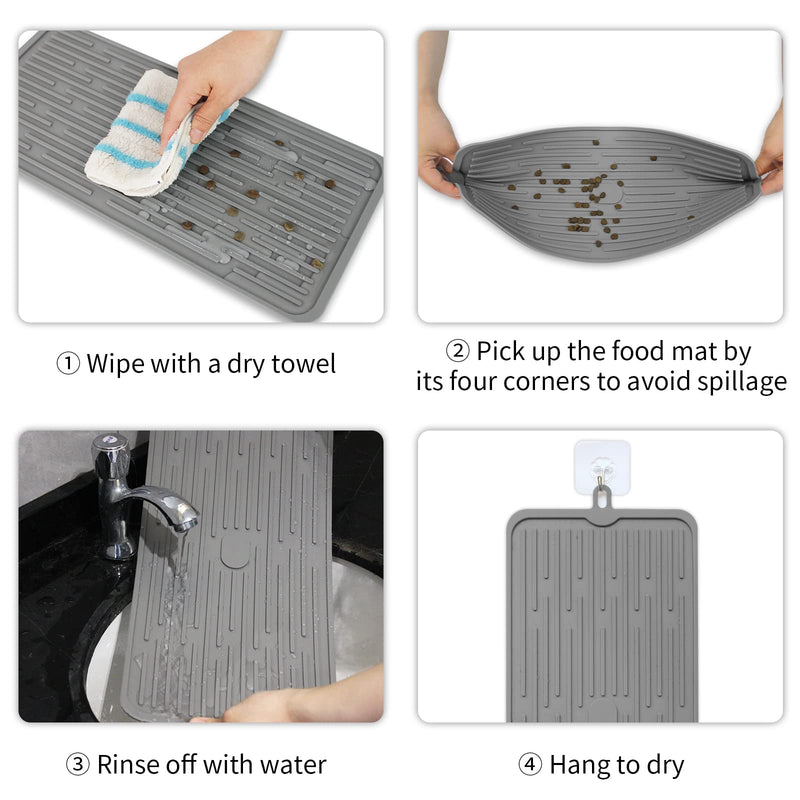 ① Wipe with a dry towel

② Pick up the food mat by its four corners to avoid spillage

③ Rinse off with water

④ Hang to dry