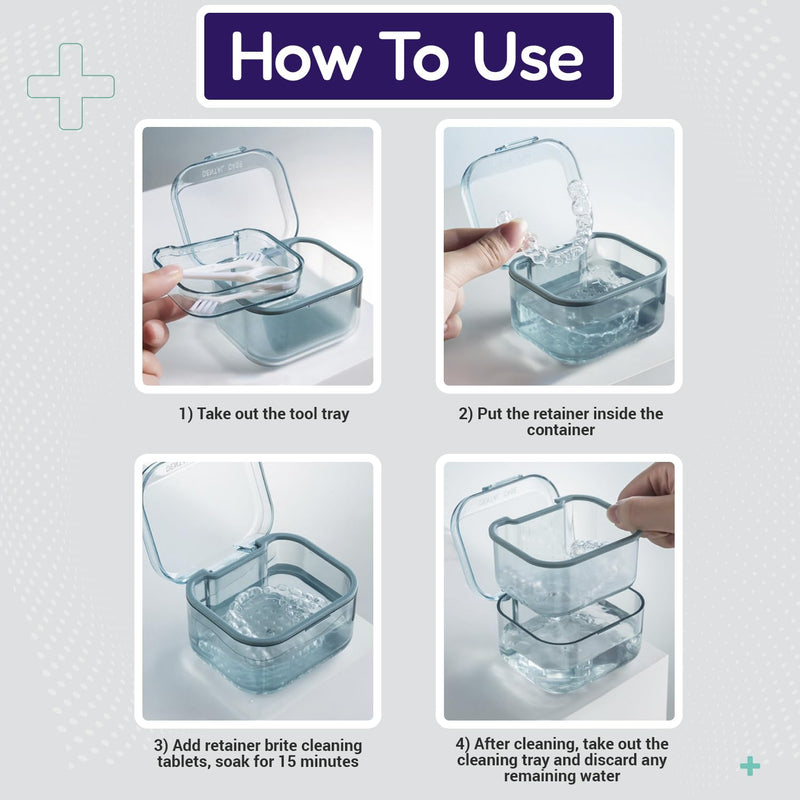 How To Use

1) Take out the tool tray

2) Put the retainer inside the container

3) Add retainer brite cleaning tablets, soak for 15 minutes

4) After cleaning, take out the cleaning tray and discard any remaining water