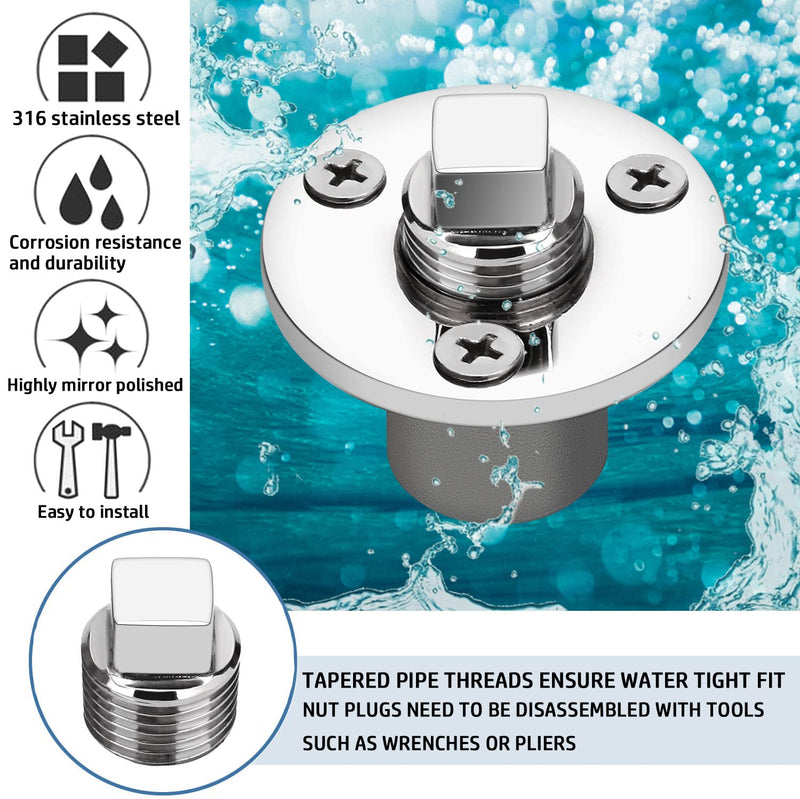 316 stainless steel

Corrosion resistance and durability

Highly mirror polished

Easy to install

TAPERED PIPE THREADS ENSURE WATER TIGHT FIT
NUT PLUGS NEED TO BE DISASSEMBLED WITH TOOLS SUCH AS WRENCHES OR PLIERS