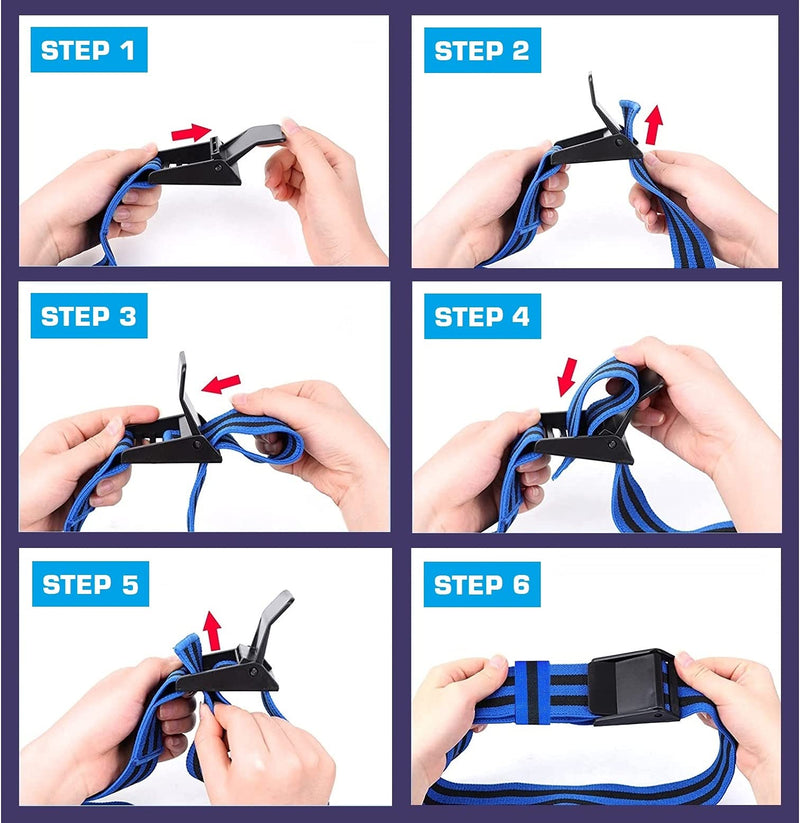 STEP 1

STEP 2

STEP 3

STEP 4

STEP 5

STEP 6