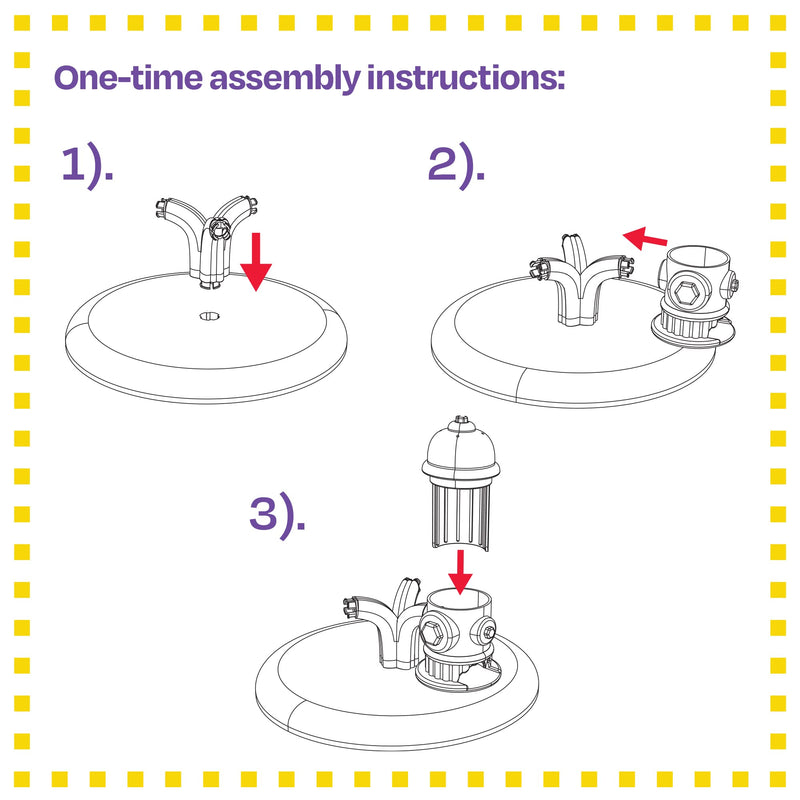 One-time assembly instructions:

1).

2).

3).