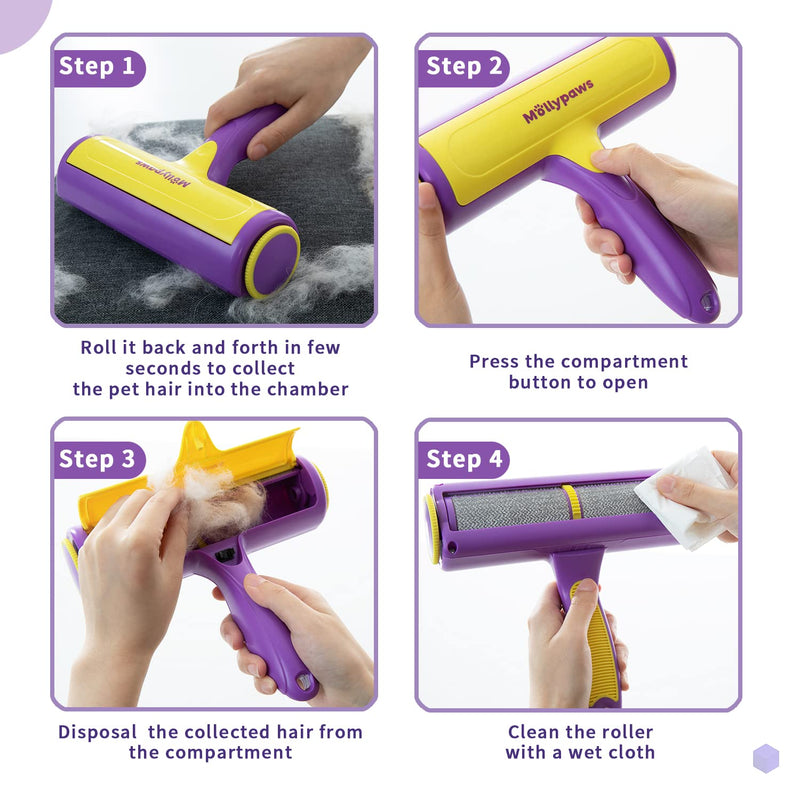 Step 1

Mollypaws

Roll it back and forth in few seconds to collect the pet hair into the chamber

Step 2

Mollypaws

Press the compartment button to open

Step 3

Disposal the collected hair from the compartment

Step 4

Clean the roller with a wet cloth