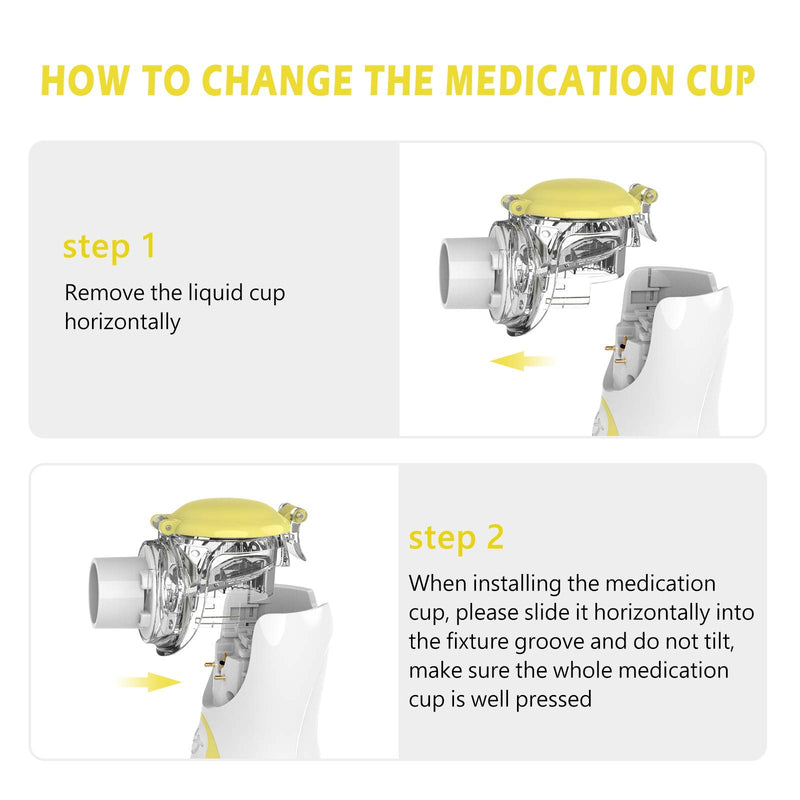 HOW TO CHANGE THE MEDICATION CUP

step 1

Remove the liquid cup horizontally

step 2

When installing the medication cup, please slide it horizontally into the fixture groove and do not tilt, make sure the whole medication cup is well pressed