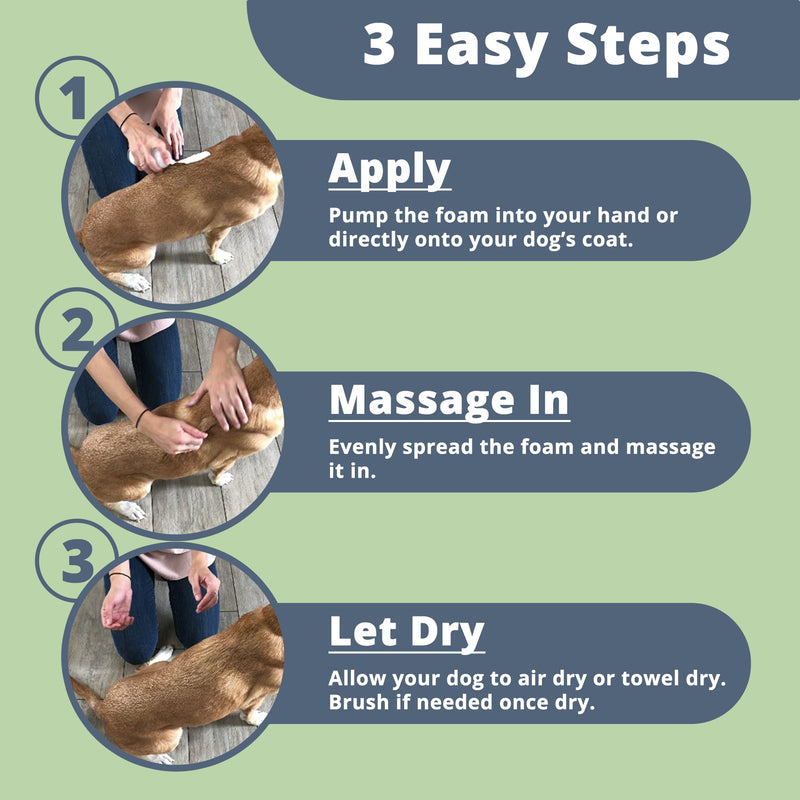 3 Easy Steps

1

Apply

Pump the foam into your hand or directly onto your dog's coat.

2

Massage In

Evenly spread the foam and massage it in.

3

Let Dry

Allow your dog to air dry or towel dry. Brush if needed once dry.