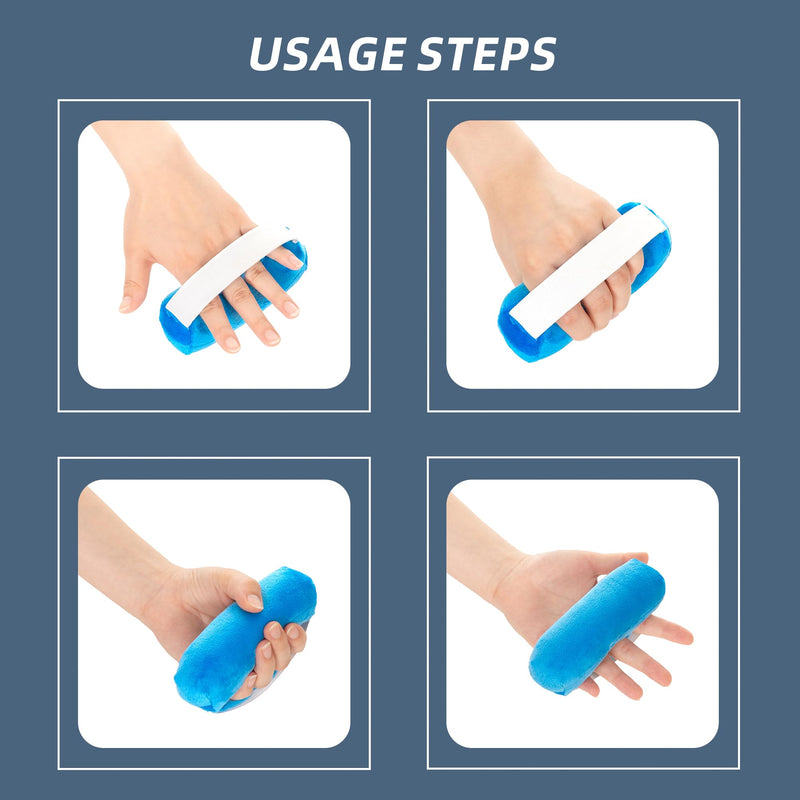 USAGE STEPS