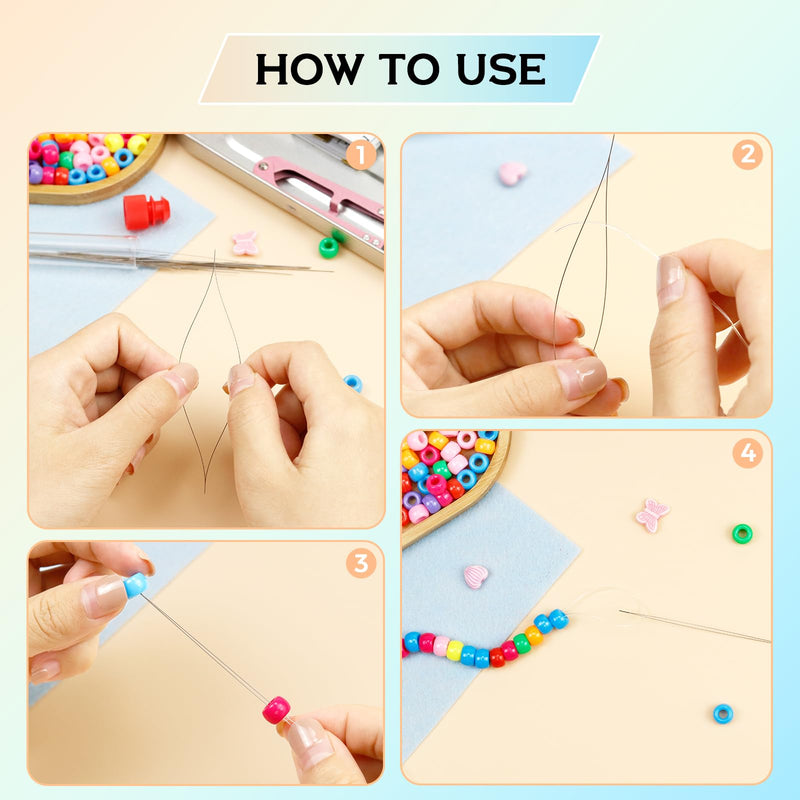 HOW TO USE

1

2

3

4