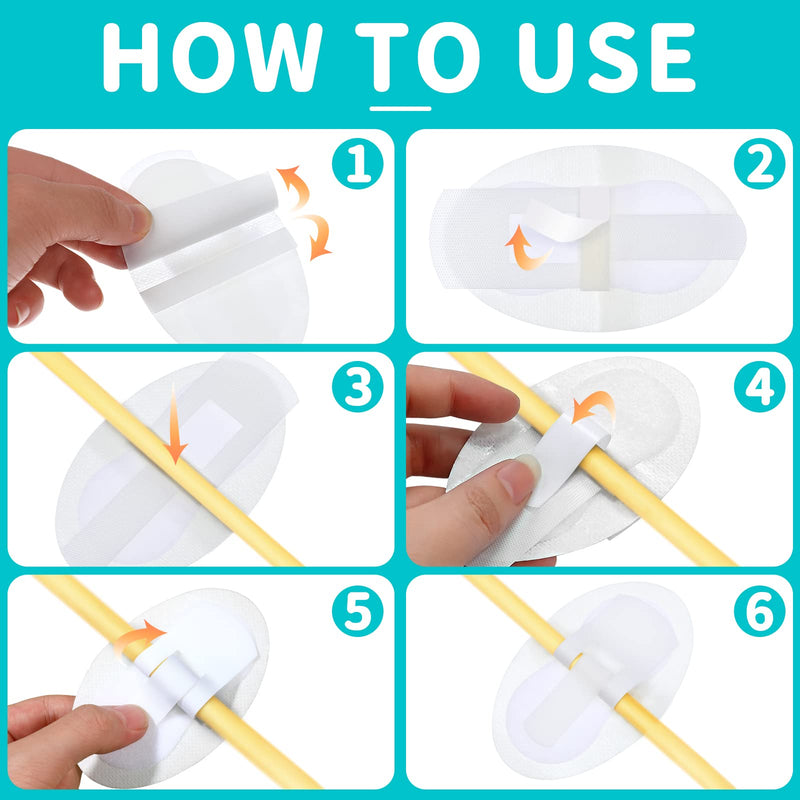 HOW TO USE

1

2

3

4

5

6