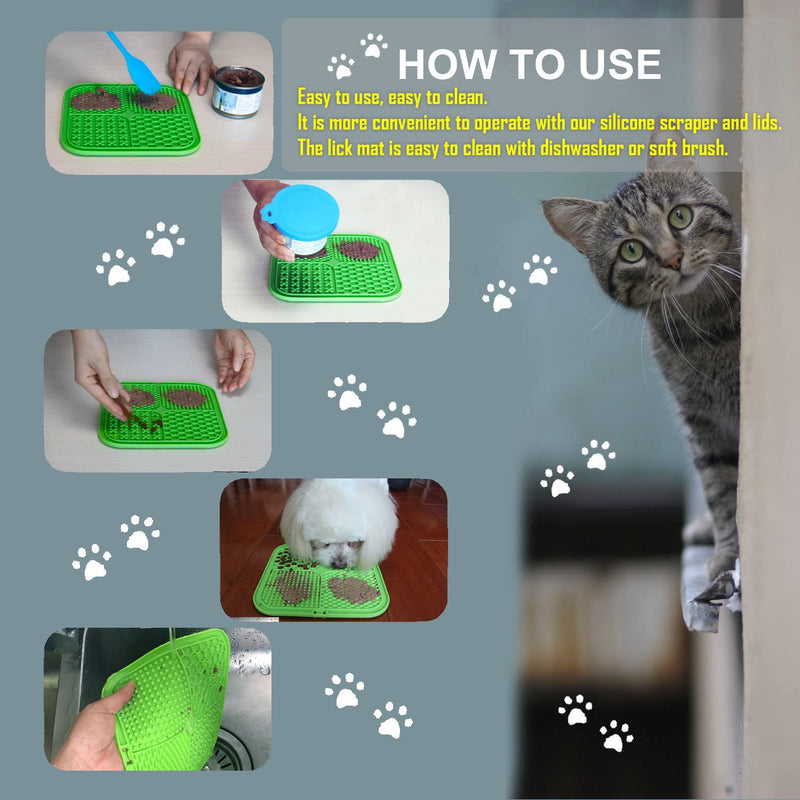 HOW TO USE

Easy to use, easy to clean.
It is more convenient to operate with our silicone scraper and lids.
The lick mat is easy to clean with dishwasher or soft brush.