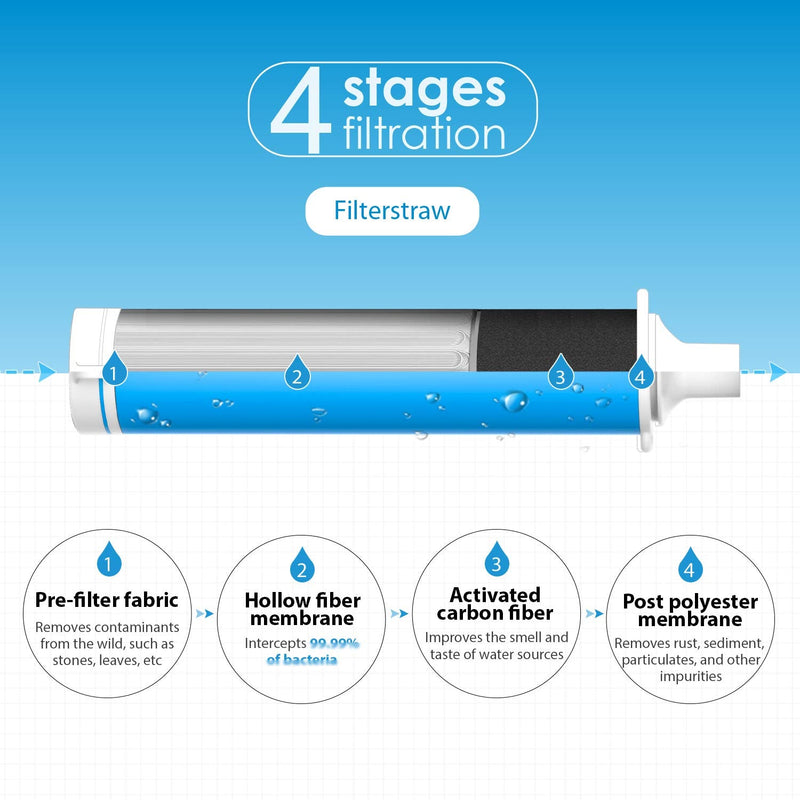 4 stages filtration

Filterstraw

1 2 3 4

1
Pre-filter fabric
Removes contaminants from the wild, such as stones, leaves, etc

2
Hollow fiber membrane
Intercepts 99.99% of bacteria

3
Activated carbon fiber
Improves the smell and taste of water sources

4
Post polyester membrane
Removes rust, sediment, particulates, and other impurities