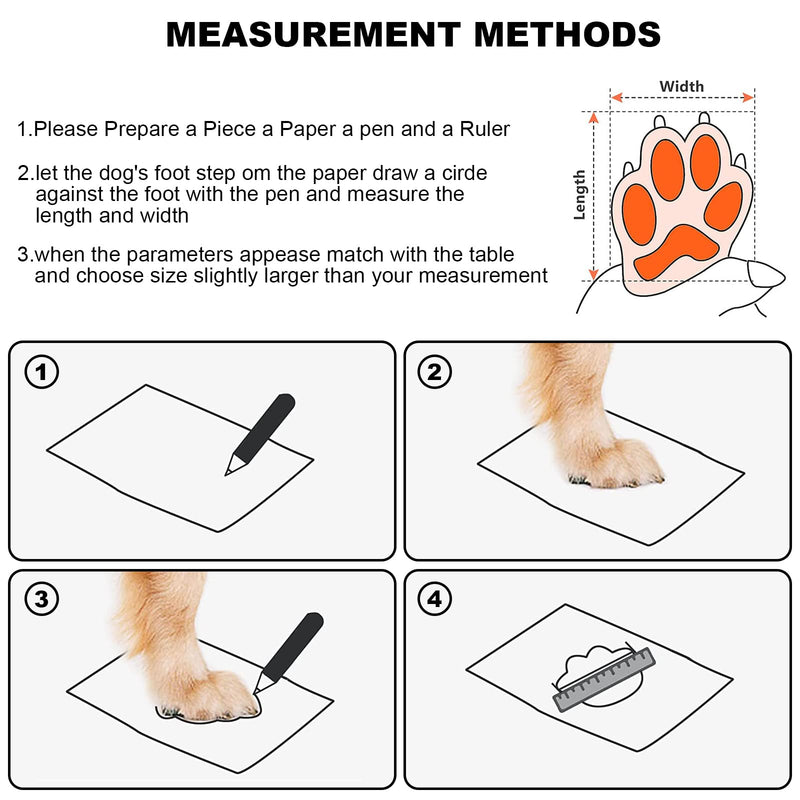 MEASUREMENT METHODS

1.Please Prepare a Piece a Paper a pen and a Ruler

2.let the dog's foot step om the paper draw a cirde against the foot with the pen and measure the length and width

3.when the parameters appease match with the table and choose size slightly larger than your measurement

Width

Length

1

2

3

4