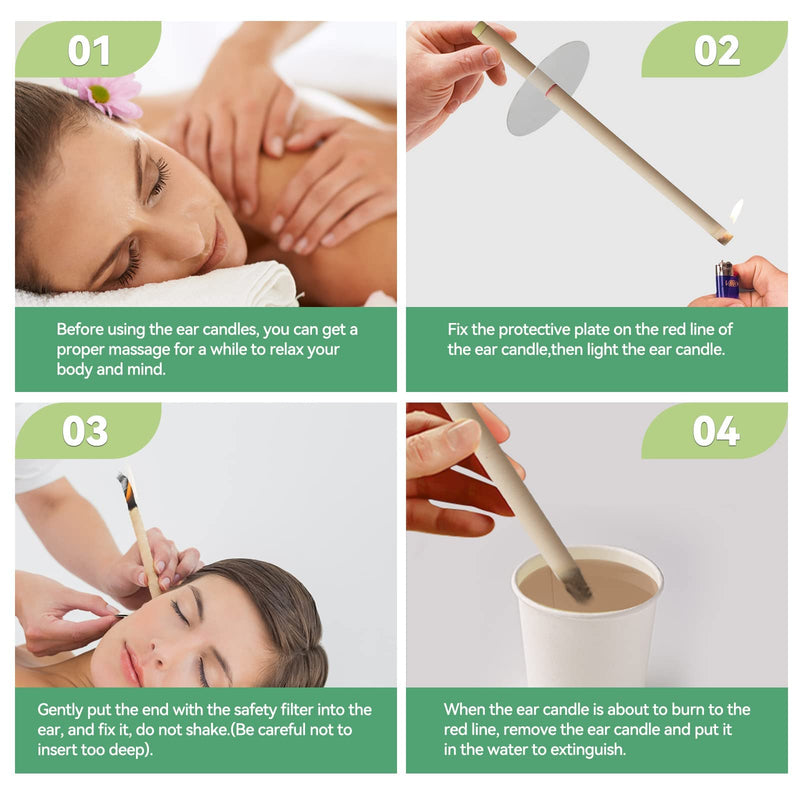 01

Before using the ear candles, you can get a proper massage for a while to relax your body and mind.

02

Fix the protective plate on the red line of the ear candle,then light the ear candle.

03

Gently put the end with the safety filter into the ear, and fix it, do not shake.(Be careful not to insert too deep).

04

When the ear candle is about to burn to the red line, remove the ear candle and put it in the water to extinguish.