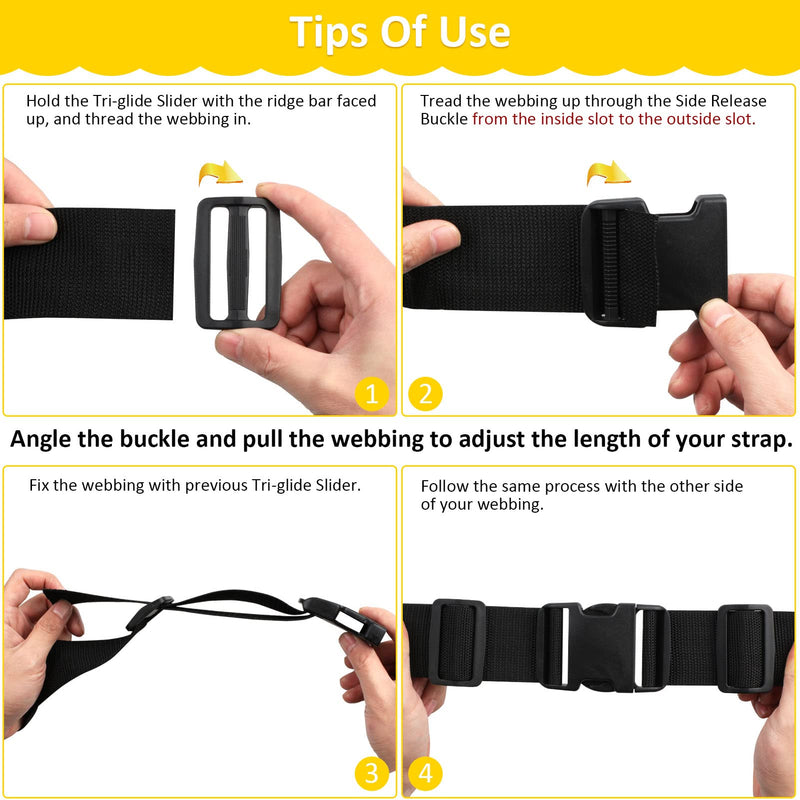 Tips Of Use

Hold the Tri-glide Slider with the ridge bar faced up, and thread the webbing in.

1

Tread the webbing up through the Side Release Buckle from the inside slot to the outside slot.

2

Angle the buckle and pull the webbing to adjust the length of your strap.

Fix the webbing with previous Tri-glide Slider.

3

Follow the same process with the other side of your webbing.

4