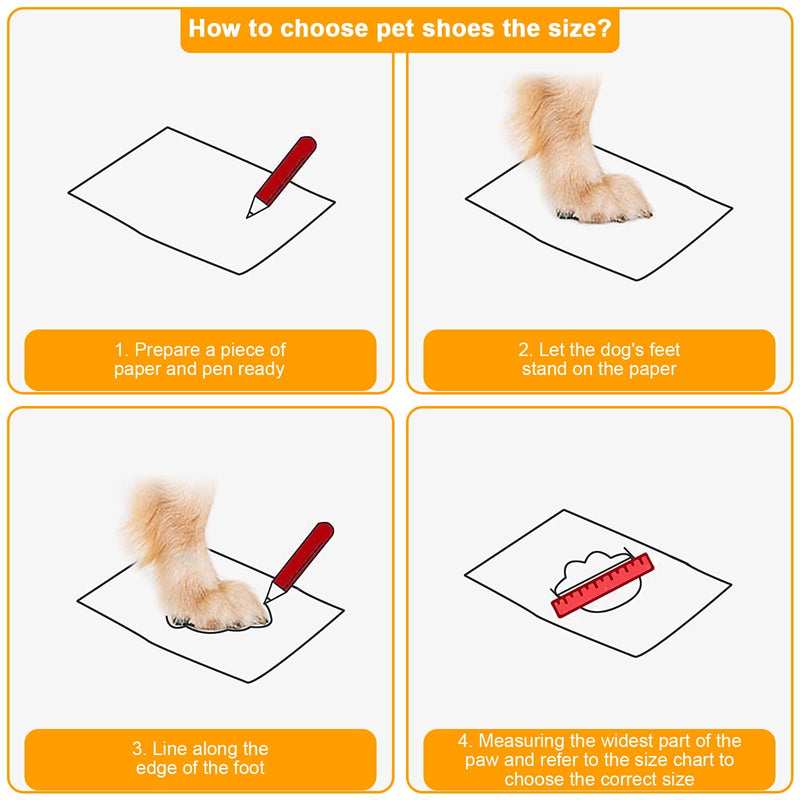 How to choose pet shoes the size?

1. Prepare a piece of paper and pen ready

2. Let the dog's feet stand on the paper

3. Line along the edge of the foot

4. Measuring the widest part of the paw and refer to the size chart to choose the correct size