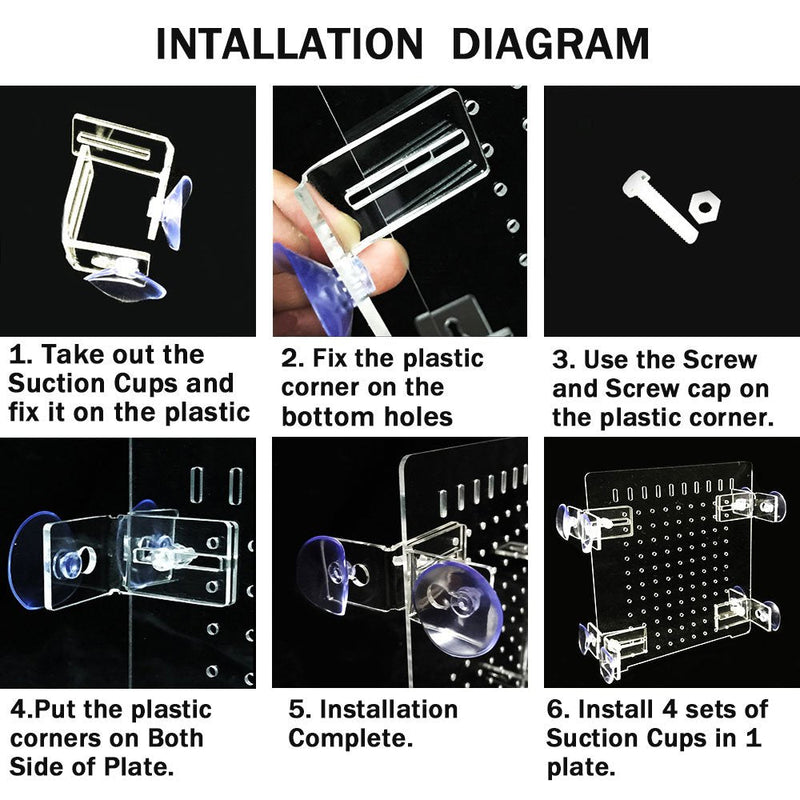 INTALLATION DIAGRAM

1. Take out the Suction Cups and fix it on the plastic

2. Fix the plastic corner on the bottom holes

3. Use the Screw and Screw cap on the plastic corner.

4.Put the plastic corners on Both Side of Plate.

5. Installation Complete.

6. Install 4 sets of Suction Cups in 1 plate.