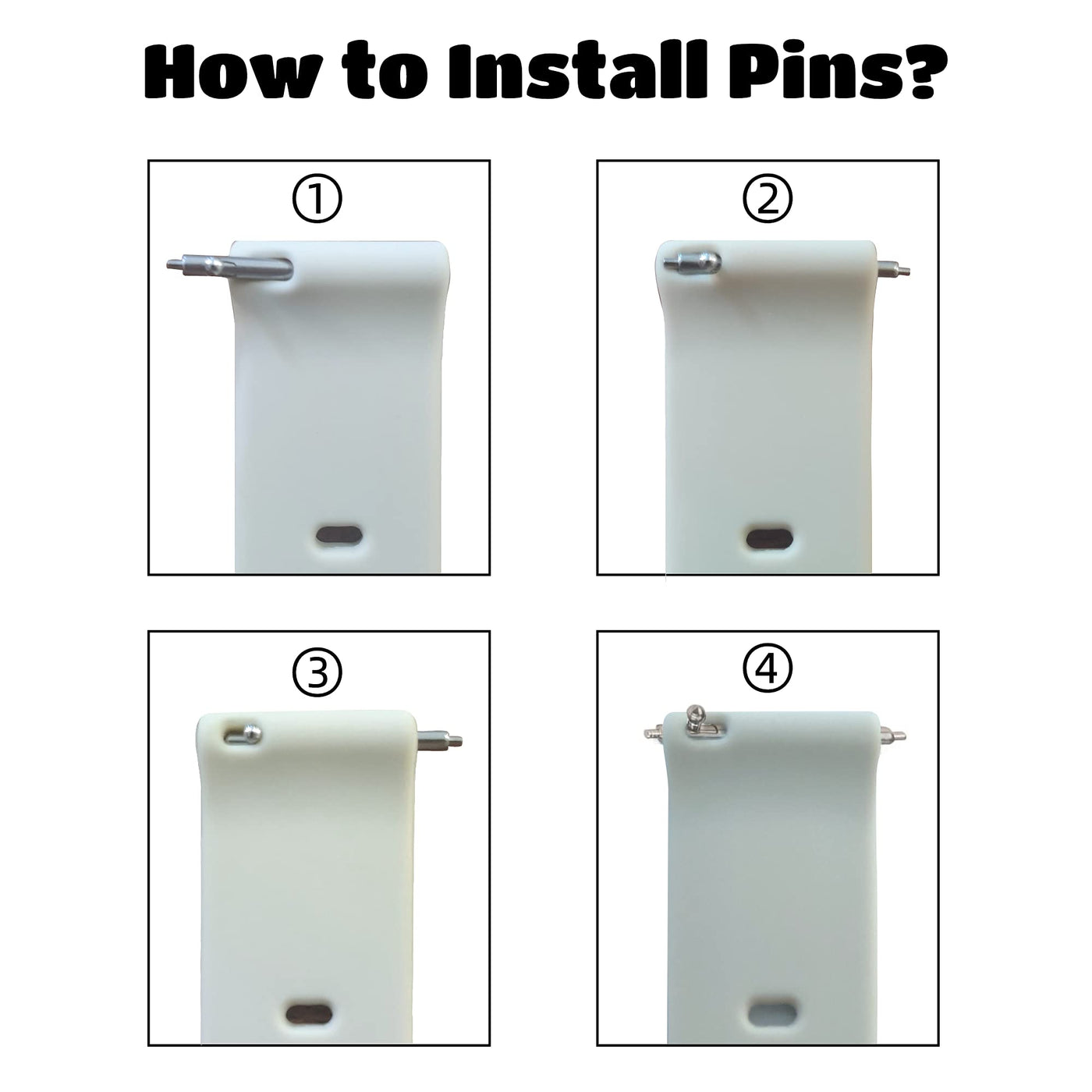 How to Install Pins?

①

②

③

④