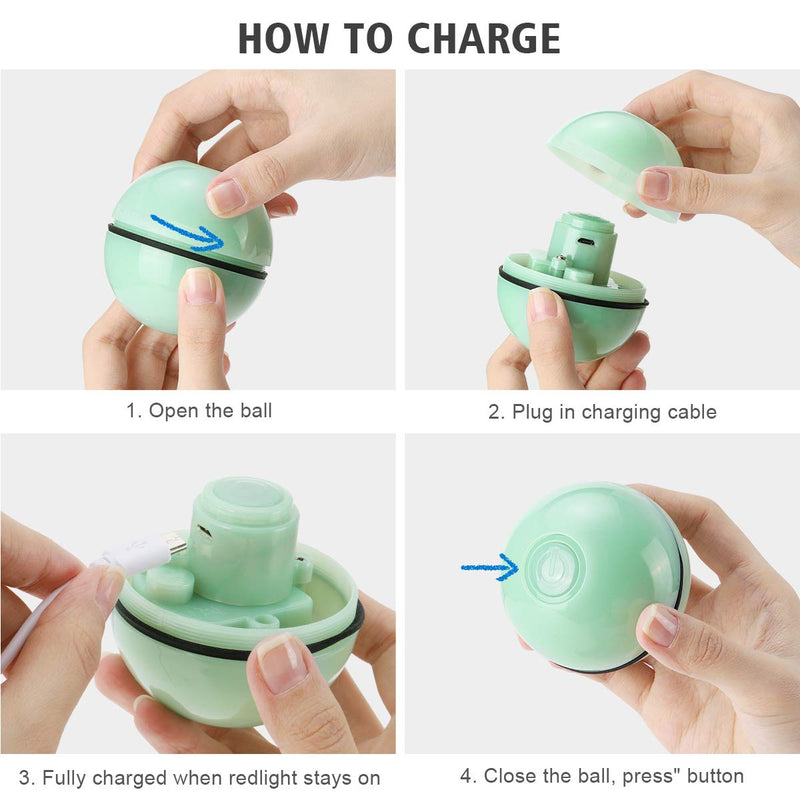 HOW TO CHARGE

1. Open the ball

2. Plug in charging cable

3. Fully charged when redlight stays on

4. Close the ball, press" button