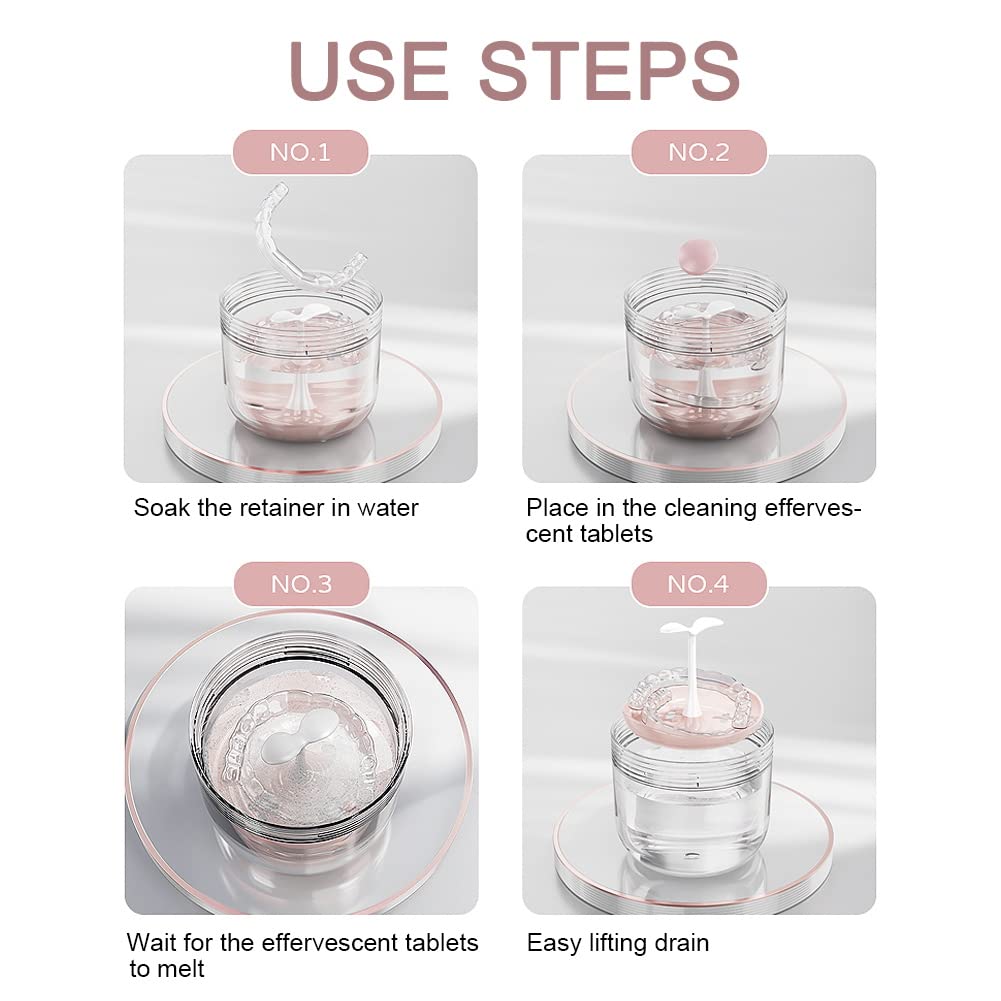 USE STEPS

NO.1

Soak the retainer in water

NO.2

Place in the cleaning effervescent tablets

NO.3

Wait for the effervescent tablets to melt

NO.4

Easy lifting drain