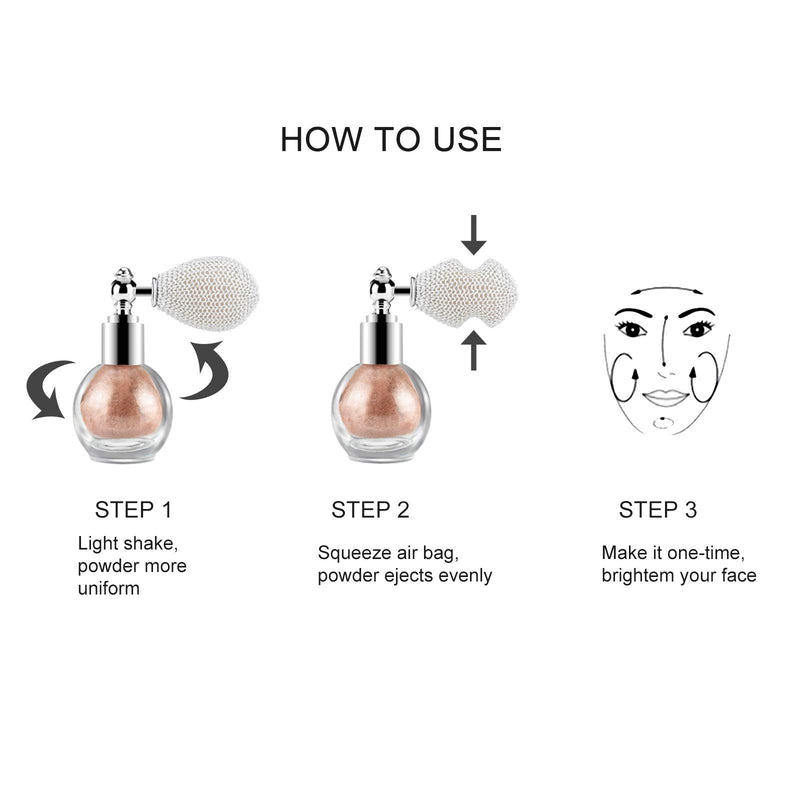 HOW TO USE

STEP 1
Light shake, powder more uniform

STEP 2
Squeeze air bag, powder ejects evenly

STEP 3
Make it one-time, brightem your face