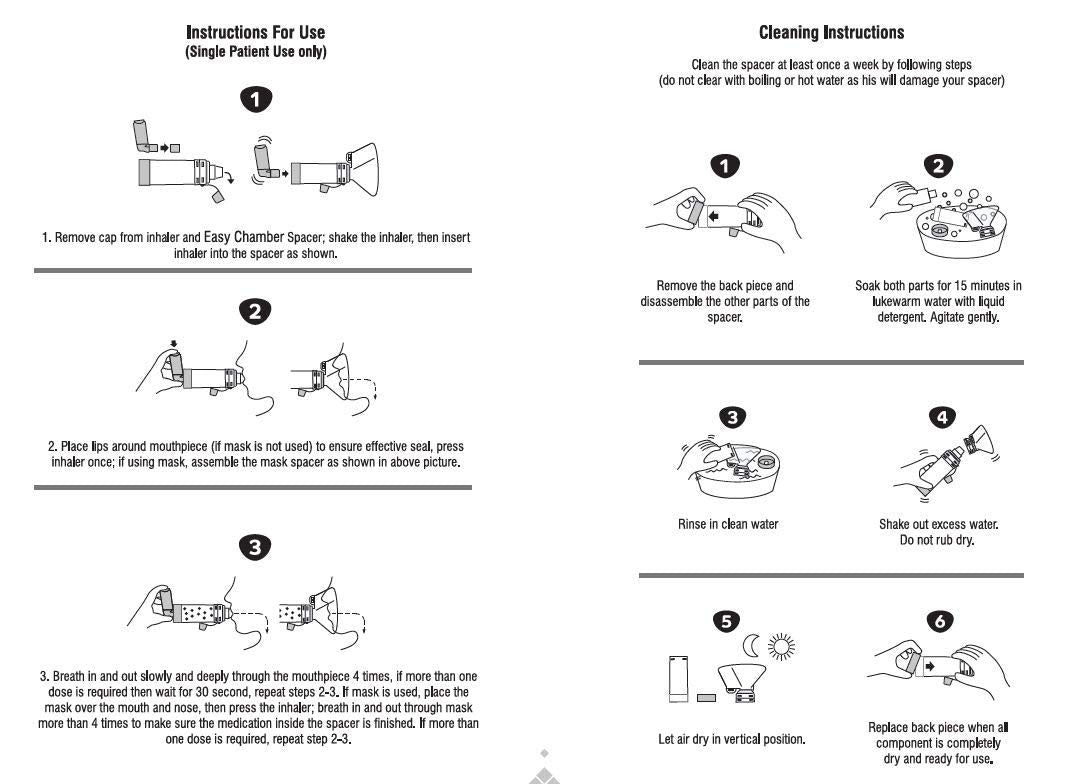 Instructions For Use
(Single Patient Use only)

1

1. Remove cap from inhaler and Easy Chamber Spacer; shake the inhaler, then insert inhaler into the spacer as shown.

2

2. Place lips around mouthpiece (if mask is not used) to ensure effective seal, press inhaler once; if using mask, assemble the mask spacer as shown in above picture.

3

3. Breath in and out slowly and deeply through the mouthpiece 4 times, if more than one dose is required then wait for 30 second, repeat steps 2-3. If mask is used, place the mask over the mouth and nose, then press the inhaler; breath in and out through mask more than 4 times to make sure the medication inside the spacer is finished. If more than one dose is required, repeat step 2-3.

Cleaning Instructions

Clean the spacer at least once a week by following steps
(do not clear with boiling or hot water as his will damage your spacer)

1

Remove the back piece and disassemble the other parts of the spacer.

2

Soak both parts for 15 minutes in lukewarm water with liquid detergent. Agitate gently.

3

Rinse in clean water

4

Shake out excess water. Do not rub dry.

5

Let air dry in vertical position.

6

Replace back piece when all component is completely dry and ready for use.