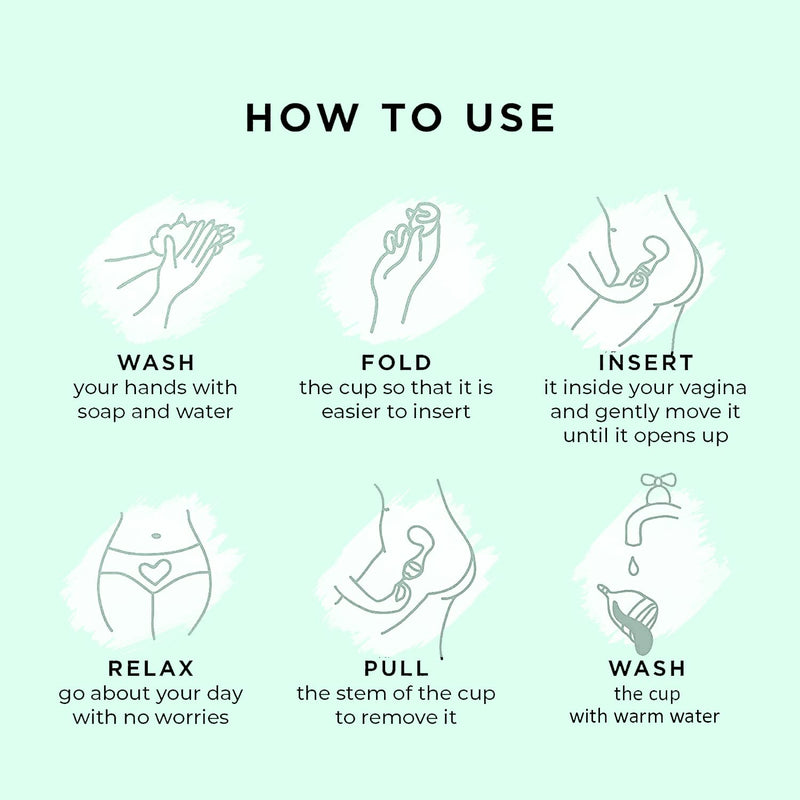 HOW TO USE

WASH
your hands with soap and water

FOLD
the cup so that it is easier to insert

INSERT
it inside your vagina and gently move it until it opens up

RELAX
go about your day with no worries

PULL
the stem of the cup to remove it

WASH
the cup with warm water