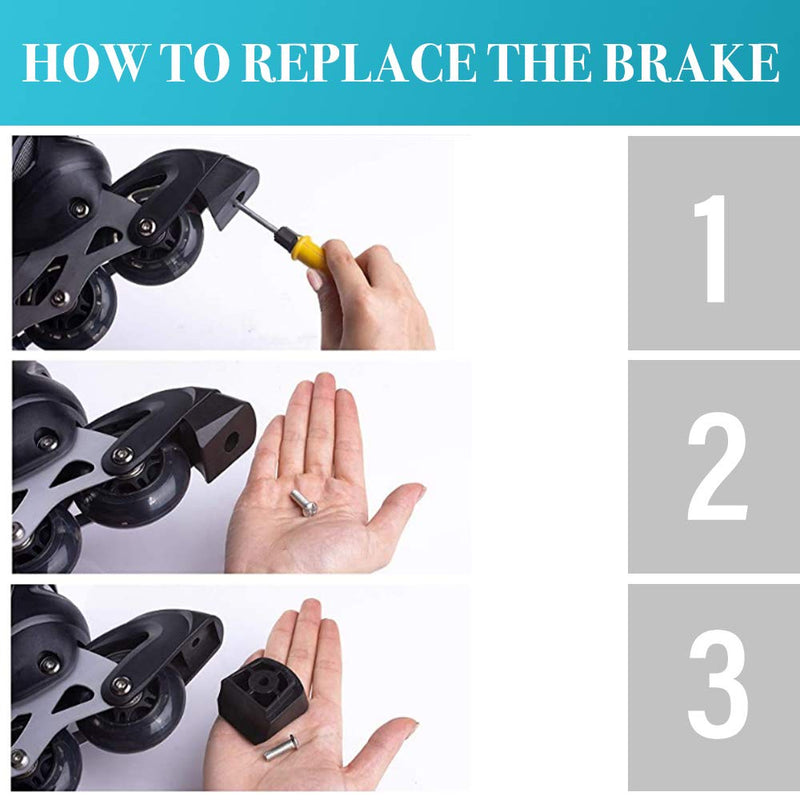 HOW TO REPLACE THE BRAKE

1

2

3