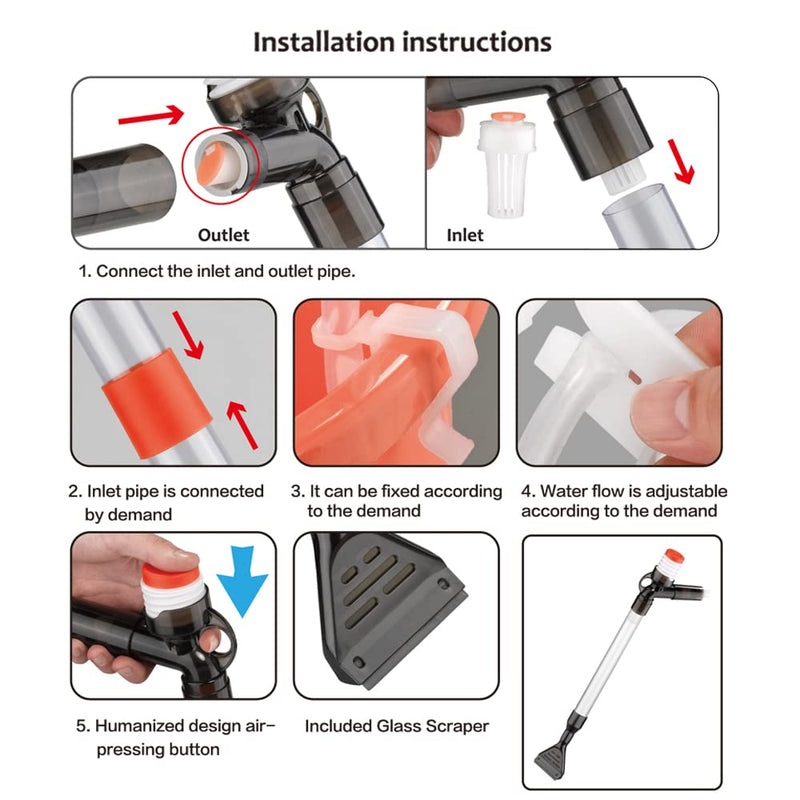 Installation instructions

Outlet

Inlet

1. Connect the inlet and outlet pipe.

2. Inlet pipe is connected by demand

3. It can be fixed according to the demand

4. Water flow is adjustable according to the demand

5. Humanized design air-pressing button

Included Glass Scraper