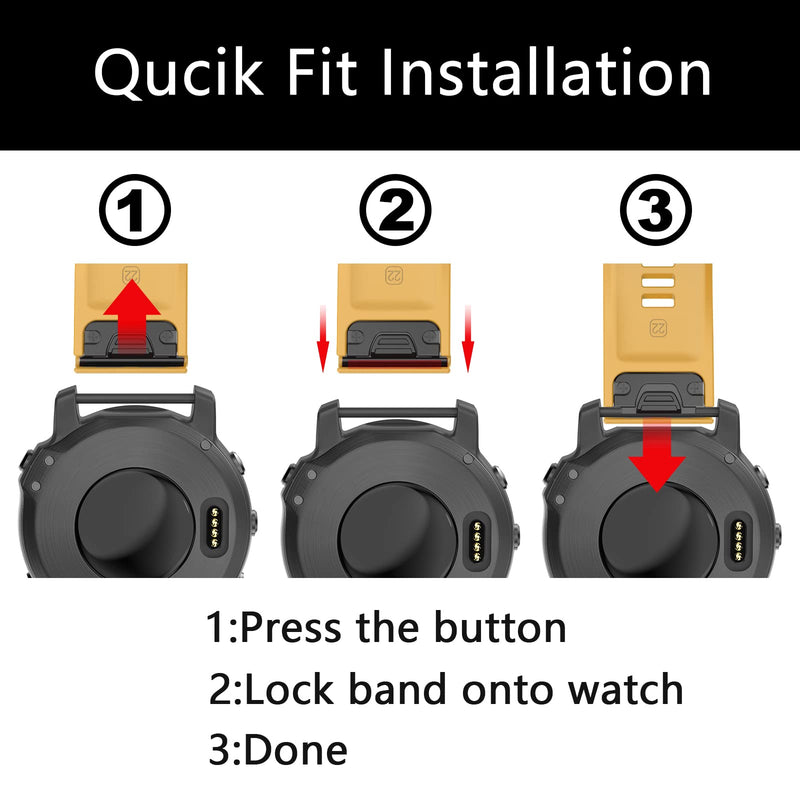 Qucik Fit Installation

①

②

③

22

22

22

1:Press the button

2:Lock band onto watch

3:Done